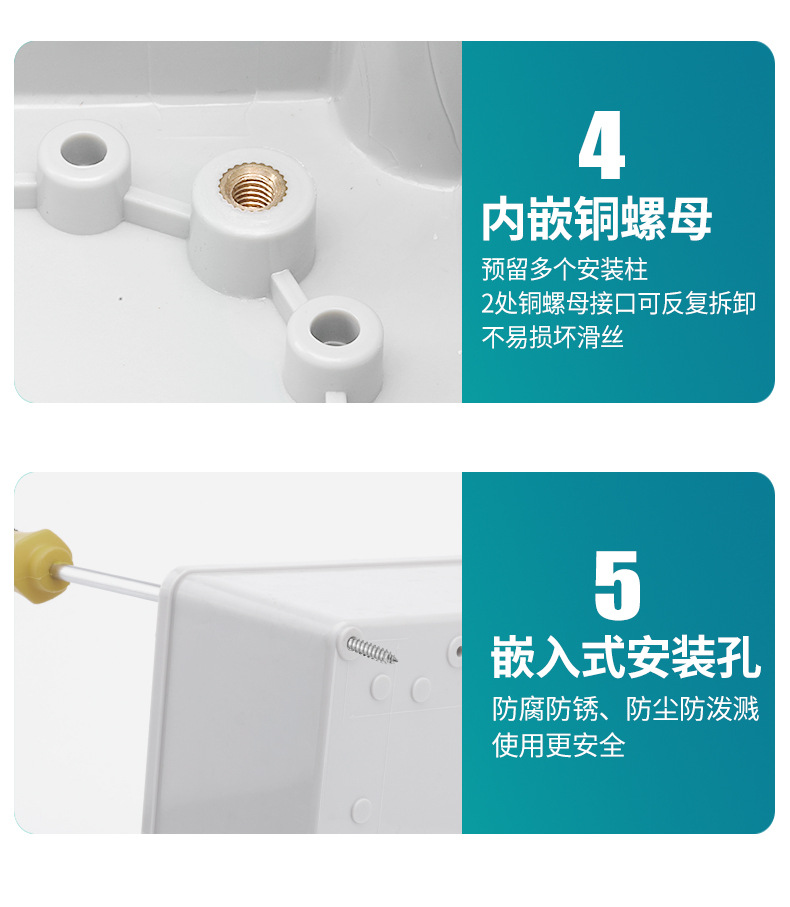 4
内嵌铜螺母
预留多个安装柱
2处铜螺母接口可反复拆卸
不易损坏滑丝

5
嵌入式安装孔
防腐防锈、防尘防泼溅
使用更安全