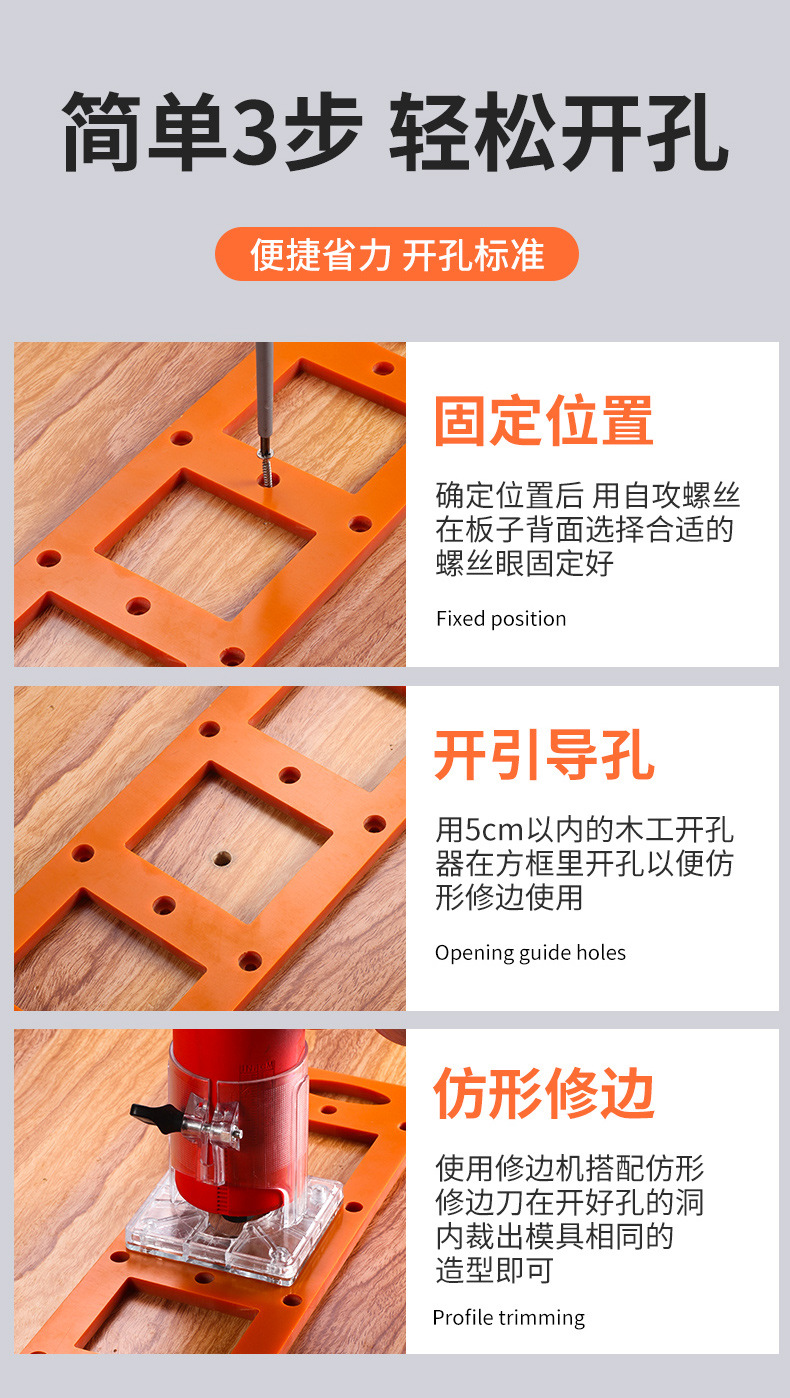 简单3步 轻松开孔

便捷省力 开孔标准

固定位置

确定位置后 用自攻螺丝在板子背面选择合适的螺丝眼固定好

Fixed position

开引导孔

用5cm以内的木工开孔器在方框里开孔以便仿形修边使用

Opening guide holes

仿形修边

使用修边机搭配仿形修边刀在开好孔的洞内裁出模具相同的造型即可

Profile trimming