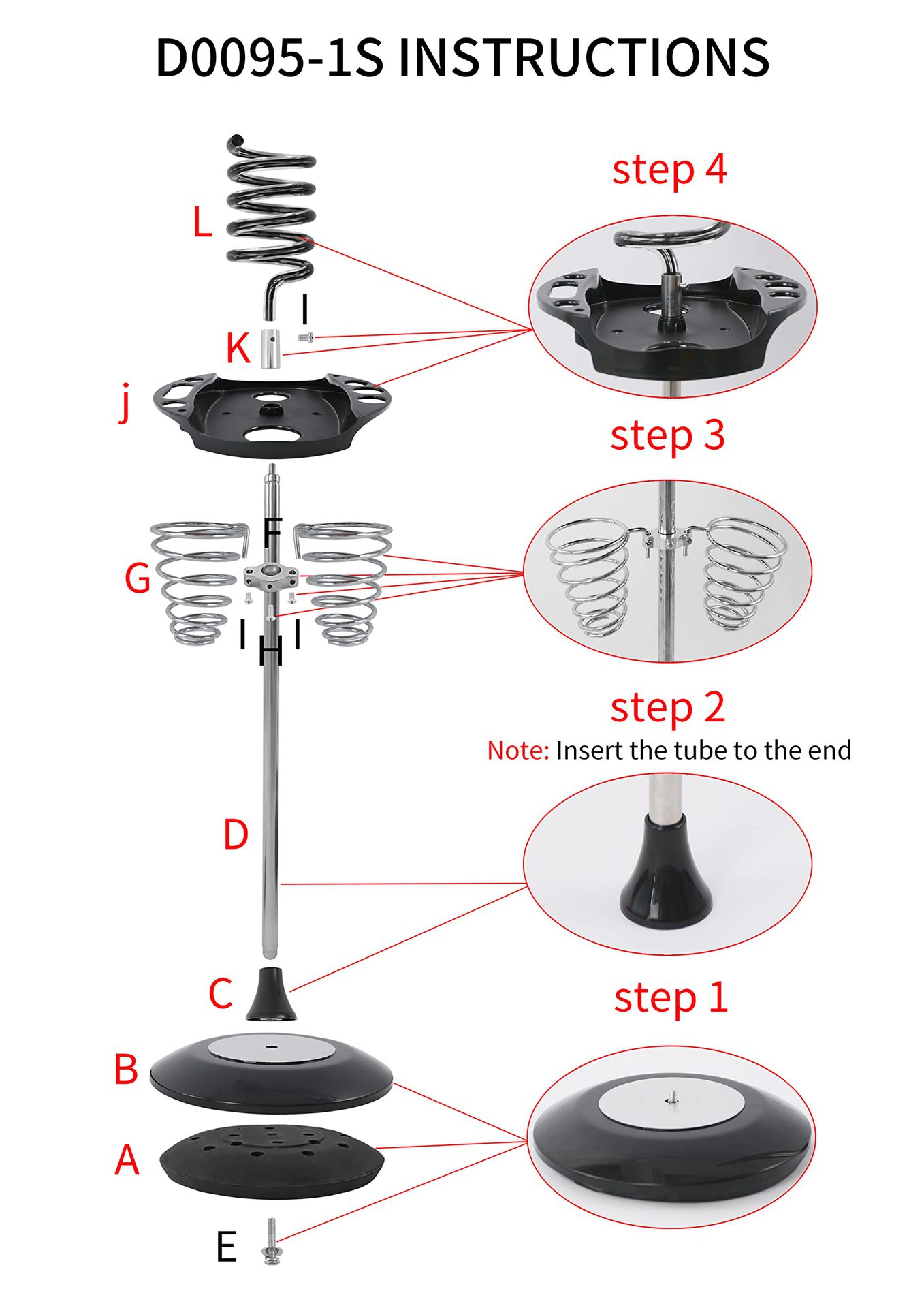 D0095-1S INSTRUCTIONS

L

I

K

j

step 4

step 3

F

G

I H I

step 2

Note: Insert the tube to the end

D

C

step 1

B

A

E