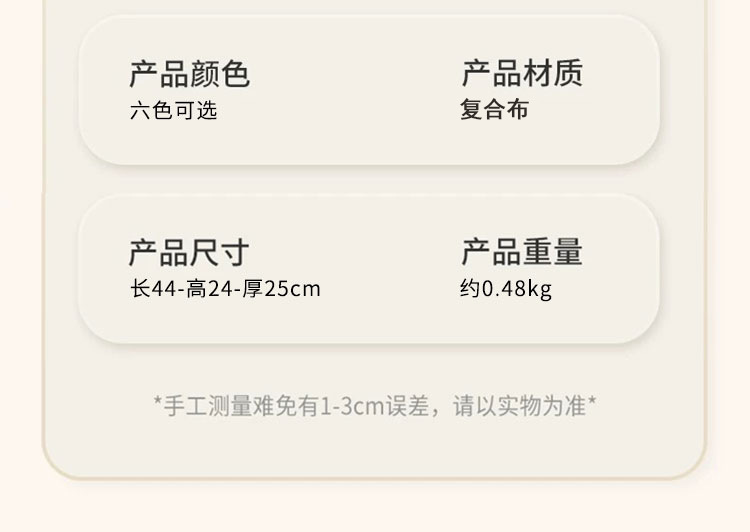 产品颜色
六色可选

产品材质
复合布

产品尺寸
长44-高24-厚25cm

产品重量
约0.48kg

*手工测量难免有1-3cm误差，请以实物为准*