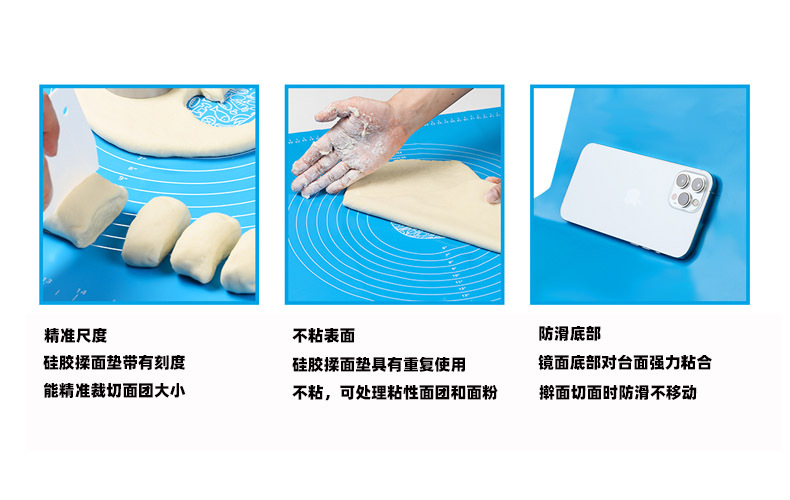 精准尺度
硅胶揉面垫带有刻度
能精准裁切面团大小

不粘表面
硅胶揉面垫具有重复使用
不粘，可处理粘性面团和面粉

防滑底部
镜面底部对台面强力粘合
擀面切面时防滑不移动