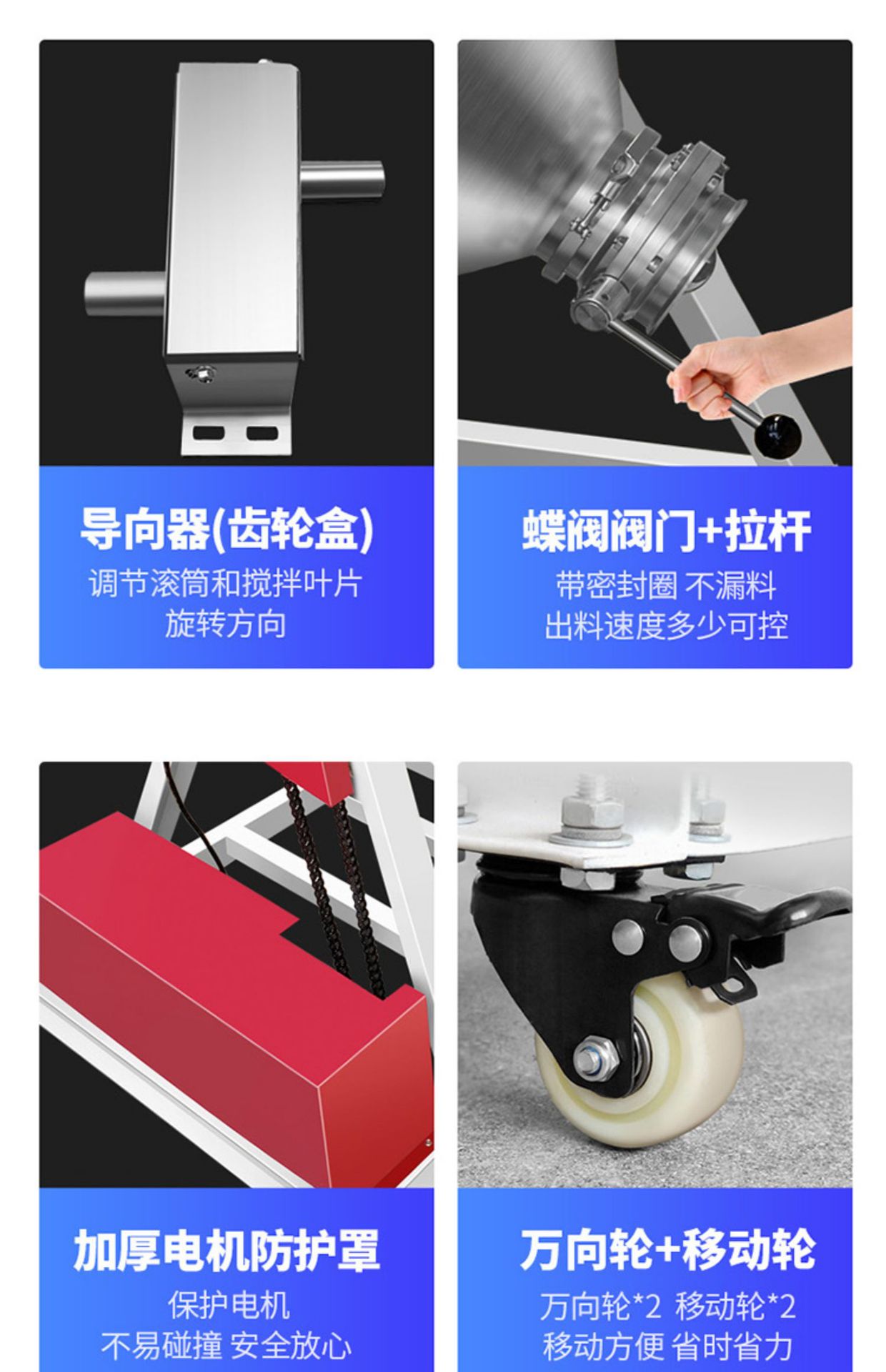 导向器(齿轮盒)
调节滚筒和搅拌叶片
旋转方向

蝶阀阀门+拉杆
带密封圈 不漏料
出料速度多少可控

加厚电机防护罩
保护电机
不易碰撞 安全放心

万向轮+移动轮
万向轮*2 移动轮*2
移动方便 省时省力