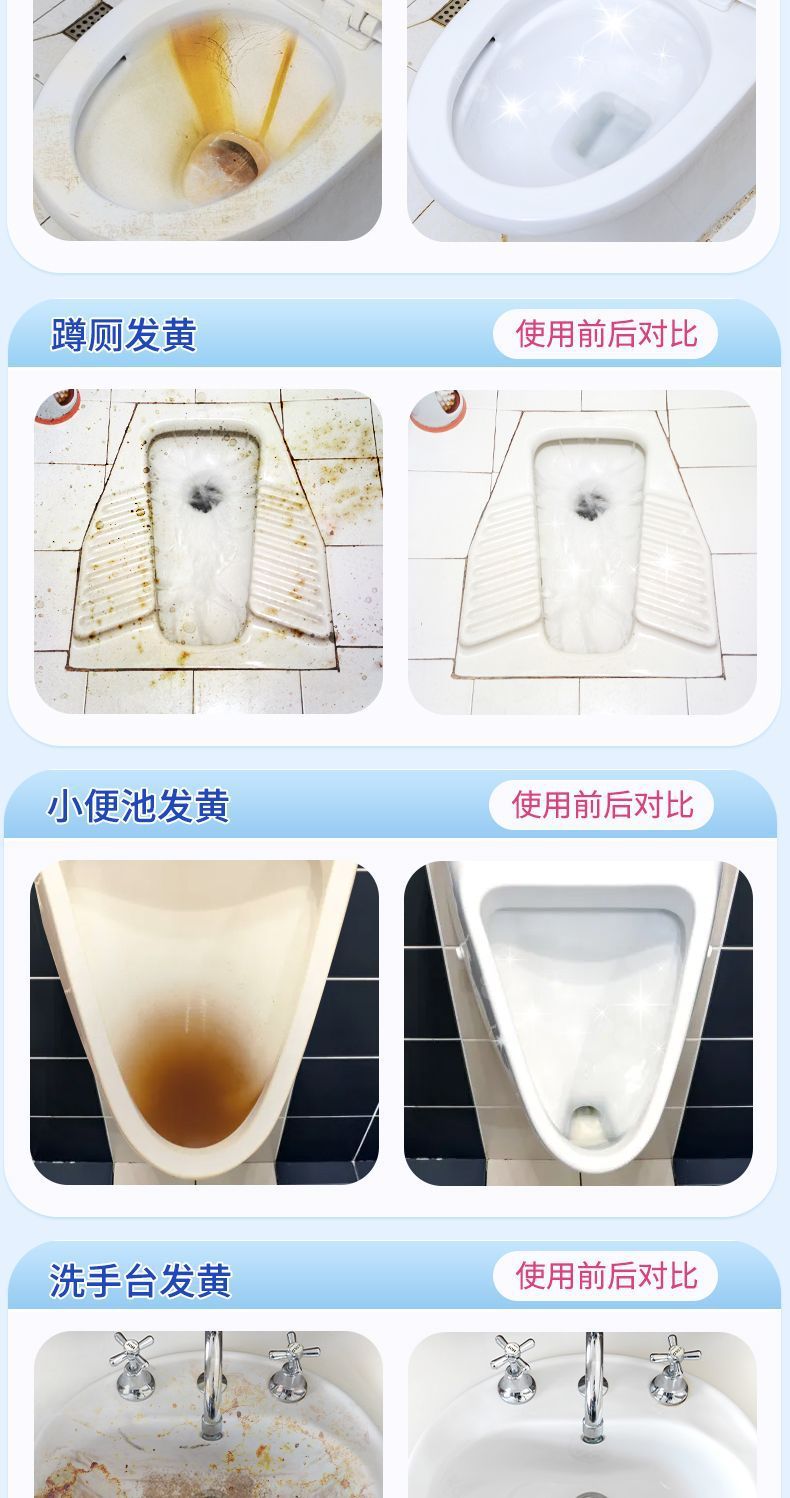 蹲厕发黄

使用前后对比

小便池发黄

使用前后对比

洗手台发黄

使用前后对比