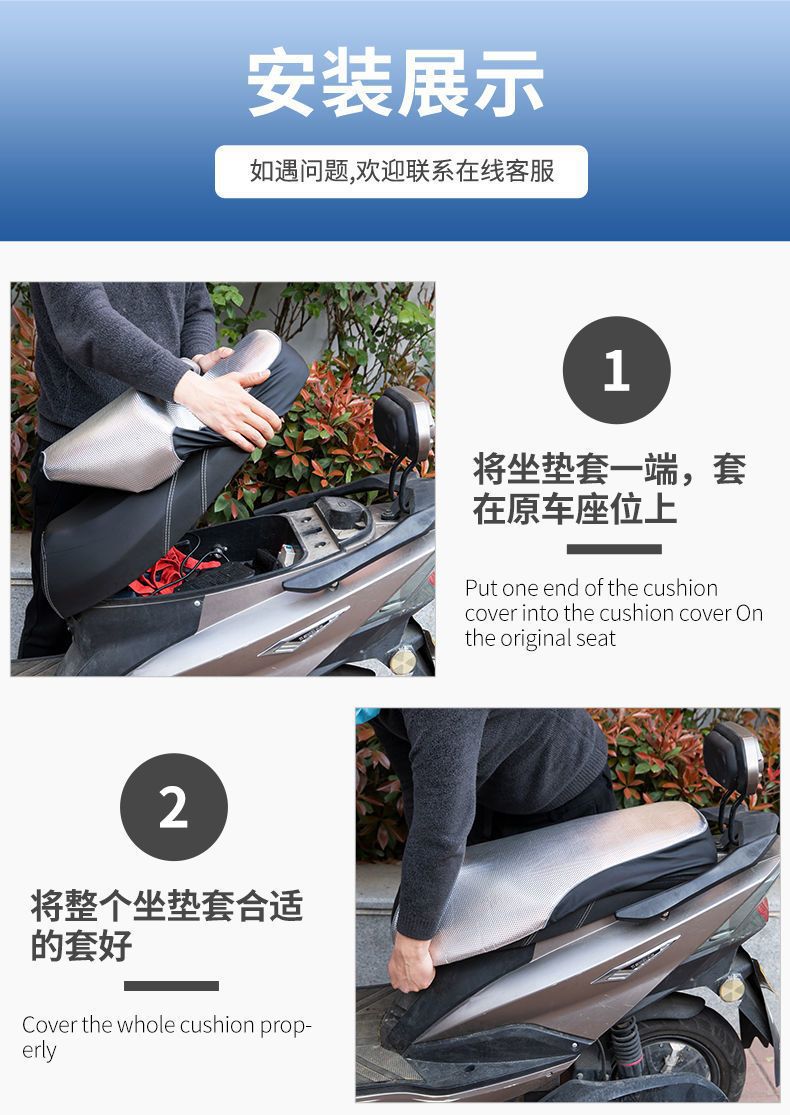 安装展示

如遇问题,欢迎联系在线客服

1

将坐垫套一端，套在原车座位上

Put one end of the cushion cover into the cushion cover On the original seat

2

将整个坐垫套合适的套好

Cover the whole cushion properly