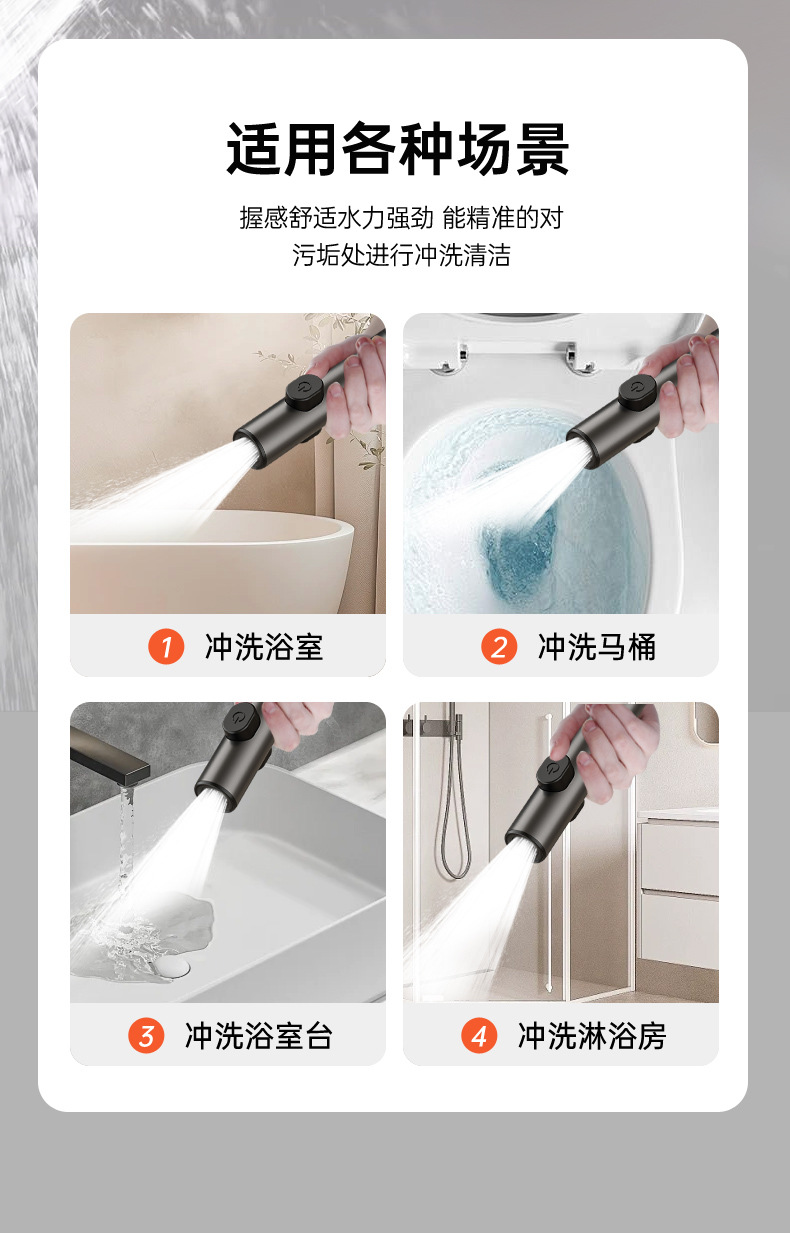 适用各种场景

握感舒适水力强劲 能精准的对污垢处进行冲洗清洁

1 冲洗浴室

2 冲洗马桶

3 冲洗浴室台

4 冲洗淋浴房