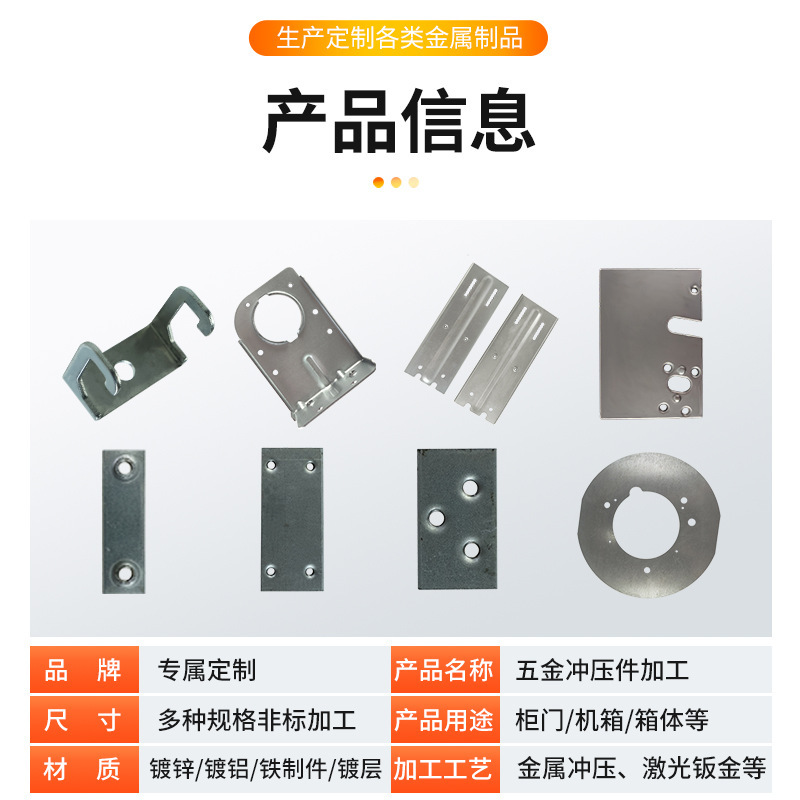 生产定制各类金属制品

产品信息

| 品 牌 | 专属定制 | 产品名称 | 五金冲压件加工 |
|---|---|---|---|
| 尺 寸 | 多种规格非标加工 | 产品用途 | 柜门/机箱/箱体等 |
| 材 质 | 镀锌/镀铝/铁制件/镀层 | 加工工艺 | 金属冲压、激光钣金等 |