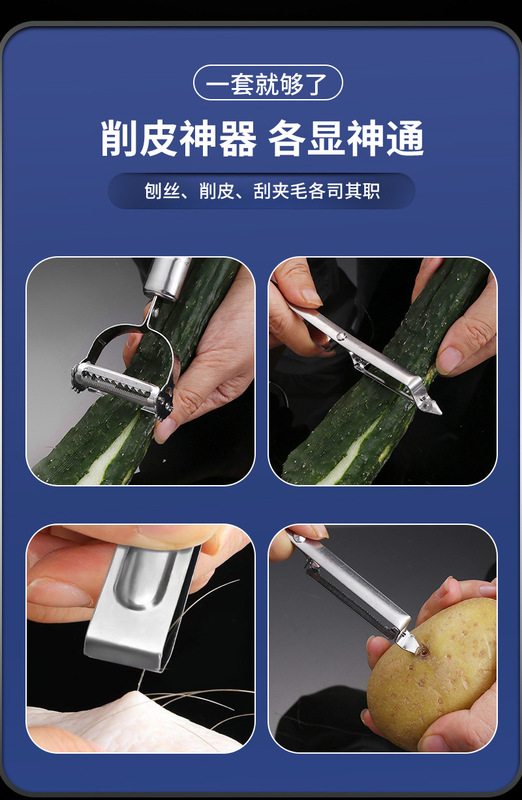 一套就够了

削皮神器 各显神通

刨丝、削皮、刮夹毛各司其职