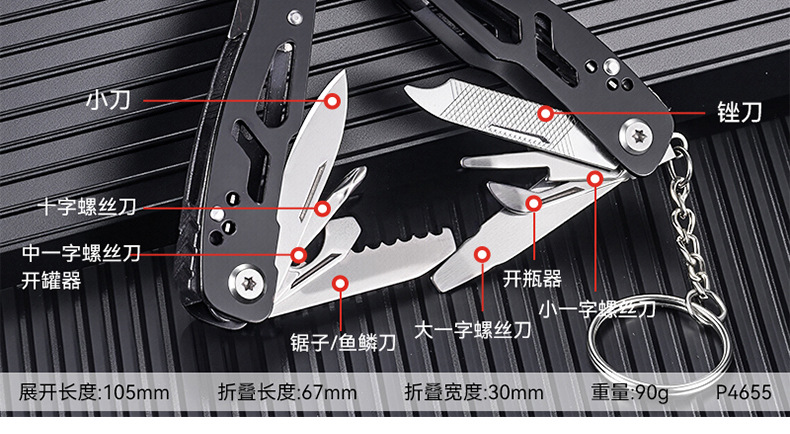 小刀

锉刀

十字螺丝刀

中一字螺丝刀
开罐器

开瓶器

小一字螺丝刀

大一字螺丝刀

锯子/鱼鳞刀

展开长度:105mm　折叠长度:67mm　折叠宽度:30mm　重量:90g　P4655