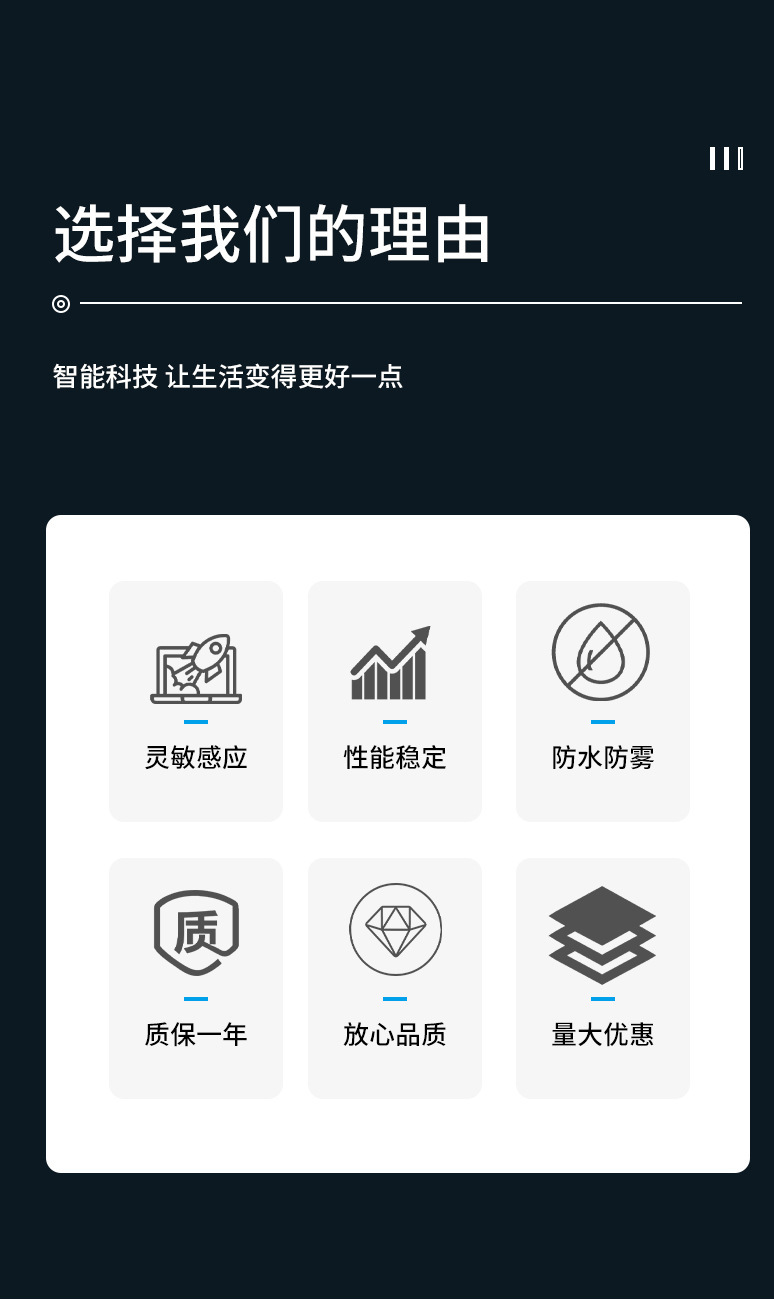 选择我们的理由

智能科技 让生活变得更好一点

灵敏感应

性能稳定

防水防雾

质

质保一年

放心品质

量大优惠