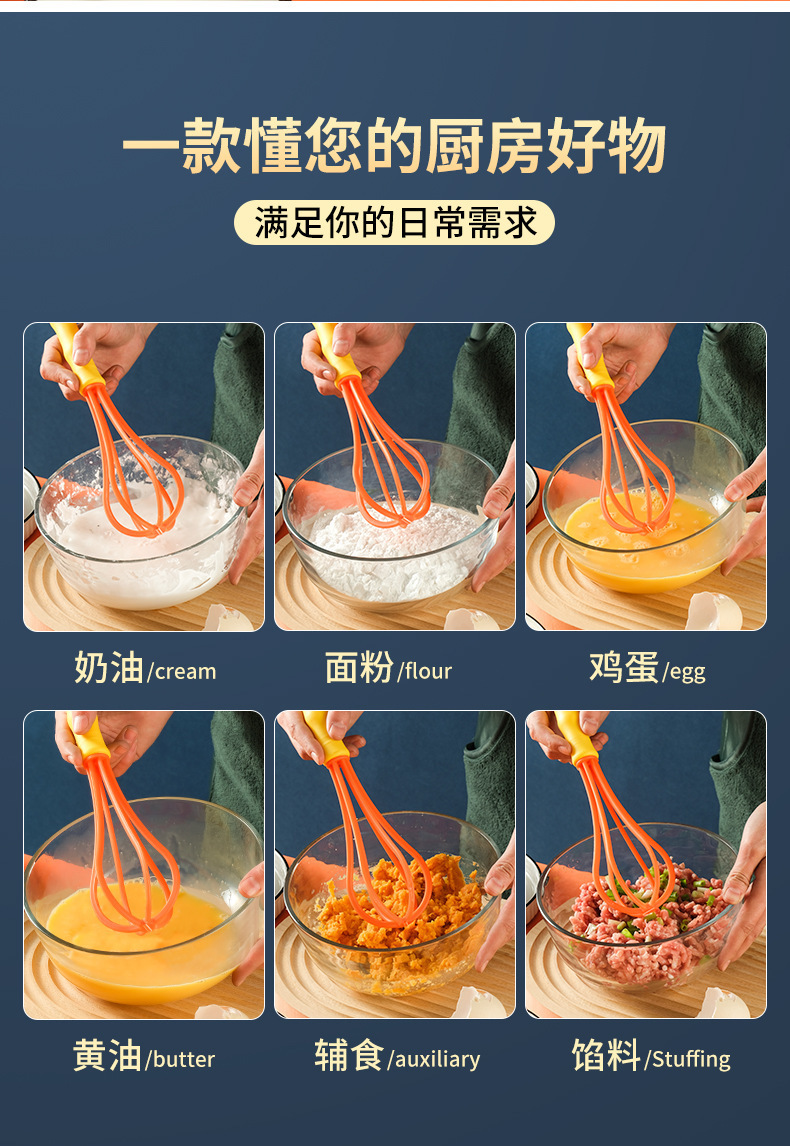 一款懂您的厨房好物

满足你的日常需求

奶油/cream

面粉/flour

鸡蛋/egg

黄油/butter

辅食/auxiliary

馅料/Stuffing