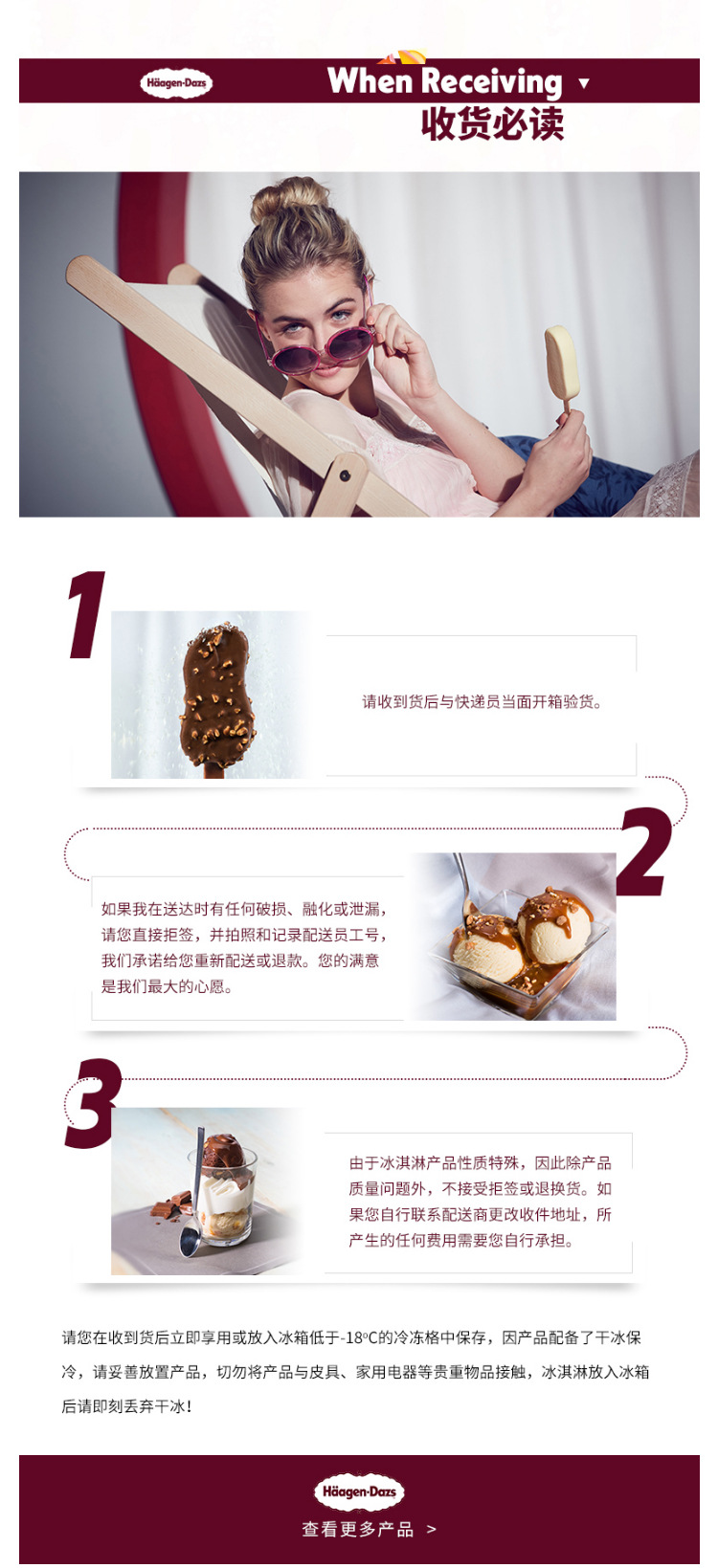 Häagen-Dazs

When Receiving ▼

收货必读

1

请收到货后与快递员当面开箱验货。

2

如果我在送达时有任何破损、融化或泄漏，请您直接拒签，并拍照和记录配送员工号，我们承诺给您重新配送或退款。您的满意是我们最大的心愿。

3

由于冰淇淋产品性质特殊，因此除产品质量问题外，不接受拒签或退换货。如果您自行联系配送商更改收件地址，所产生的任何费用需要您自行承担。

请您在收到货后立即享用或放入冰箱低于-18°C的冷冻格中保存，因产品配备了干冰保冷，请妥善放置产品，切勿将产品与皮具、家用电器等贵重物品接触，冰淇淋放入冰箱后请即刻丢弃干冰！

Häagen-Dazs

查看更多产品 >