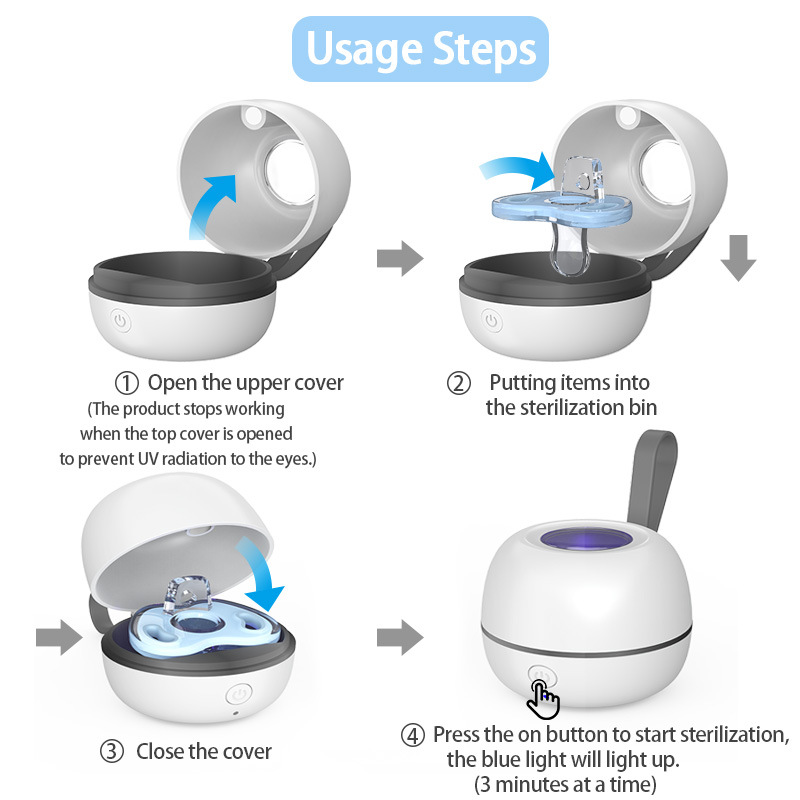 Usage Steps

① Open the upper cover
(The product stops working when the top cover is opened to prevent UV radiation to the eyes.)

② Putting items into the sterilization bin

③ Close the cover

④ Press the on button to start sterilization, the blue light will light up.
(3 minutes at a time)