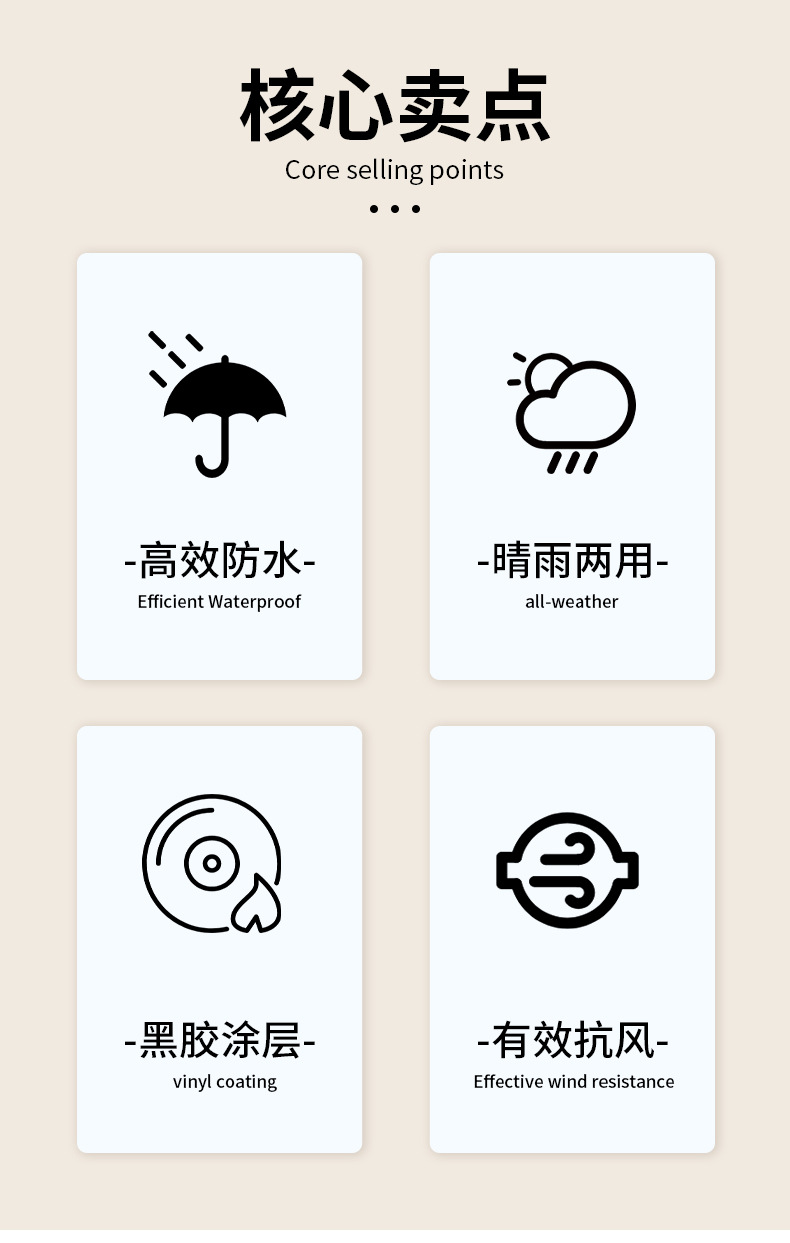 核心卖点
Core selling points
• • •

-高效防水-
Efficient Waterproof

-晴雨两用-
all-weather

-黑胶涂层-
vinyl coating

-有效抗风-
Effective wind resistance