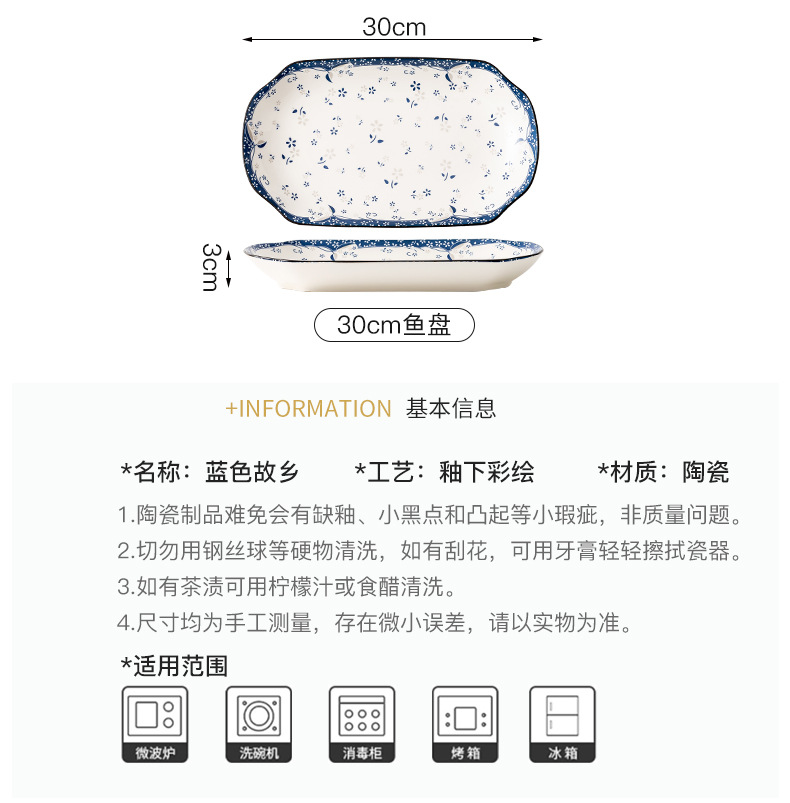 30cm

3cm

30cm鱼盘

+INFORMATION 基本信息

*名称：蓝色故乡 *工艺：釉下彩绘 *材质：陶瓷

1.陶瓷制品难免会有缺釉、小黑点和凸起等小瑕疵，非质量问题。
2.切勿用钢丝球等硬物清洗，如有刮花，可用牙膏轻轻擦拭瓷器。
3.如有茶渍可用柠檬汁或食醋清洗。
4.尺寸均为手工测量，存在微小误差，请以实物为准。

*适用范围

微波炉 洗碗机 消毒柜 烤箱 冰箱