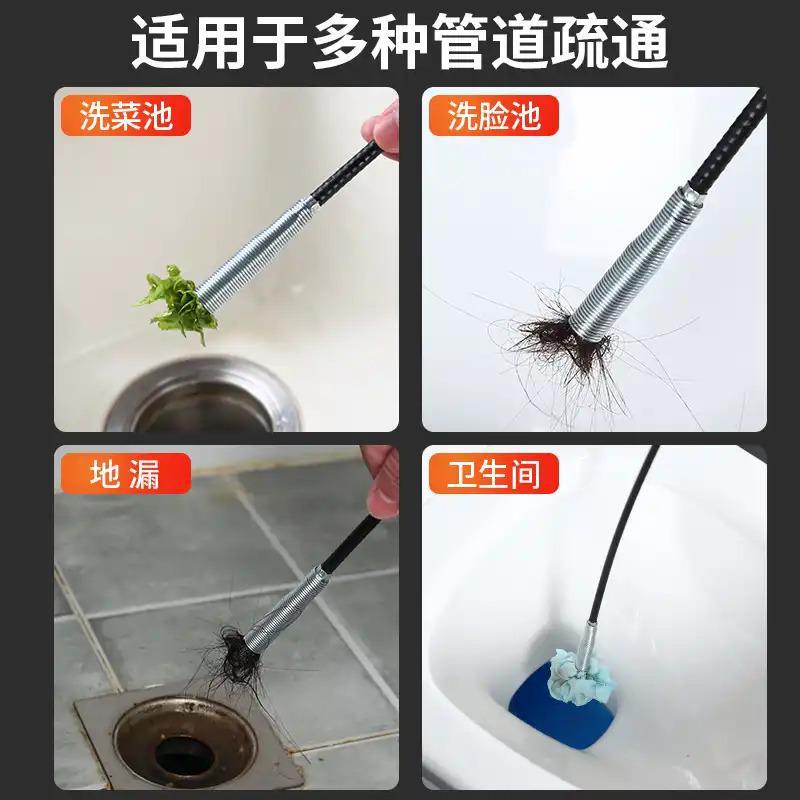 适用于多种管道疏通

洗菜池

洗脸池

地 漏

卫生间