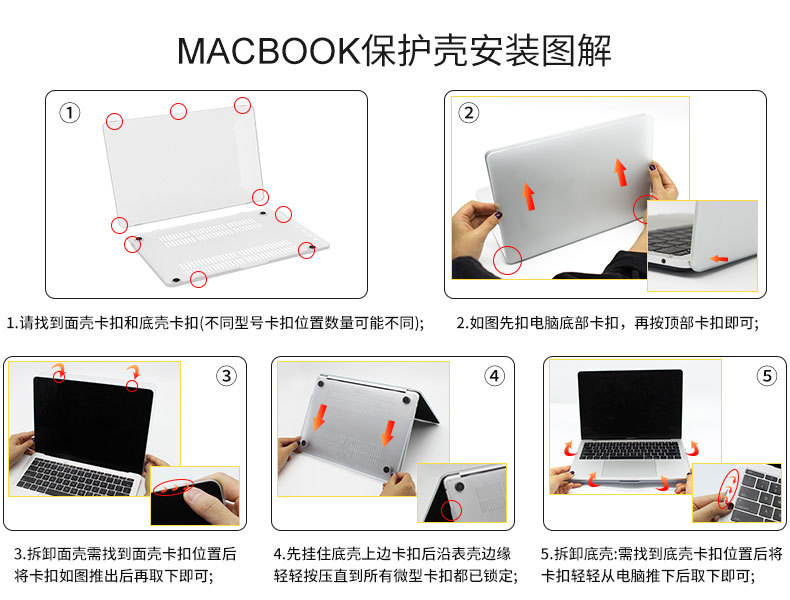 MACBOOK保护壳安装图解

①

②

1.请找到面壳卡扣和底壳卡扣(不同型号卡扣位置数量可能不同);

2.如图先扣电脑底部卡扣，再按顶部卡扣即可;

③

④

⑤

3.拆卸面壳需找到面壳卡扣位置后将卡扣如图推出后再取下即可;

4.先挂住底壳上边卡扣后沿表壳边缘轻轻按压直到所有微型卡扣都已锁定;

5.拆卸底壳:需找到底壳卡扣位置后将卡扣轻轻从电脑推下后取下即可;