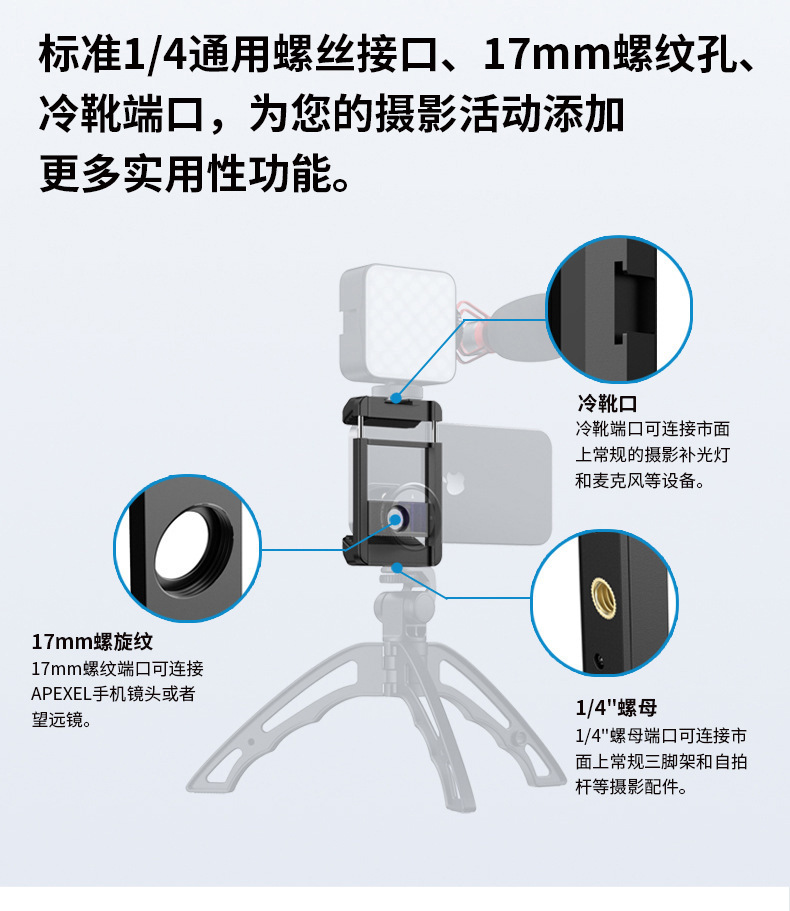 标准1/4通用螺丝接口、17mm螺纹孔、冷靴端口，为您的摄影活动添加更多实用性功能。

冷靴口
冷靴端口可连接市面上常规的摄影补光灯和麦克风等设备。

17mm螺旋纹
17mm螺纹端口可连接APEXEL手机镜头或者望远镜。

1/4"螺母
1/4"螺母端口可连接市面上常规三脚架和自拍杆等摄影配件。