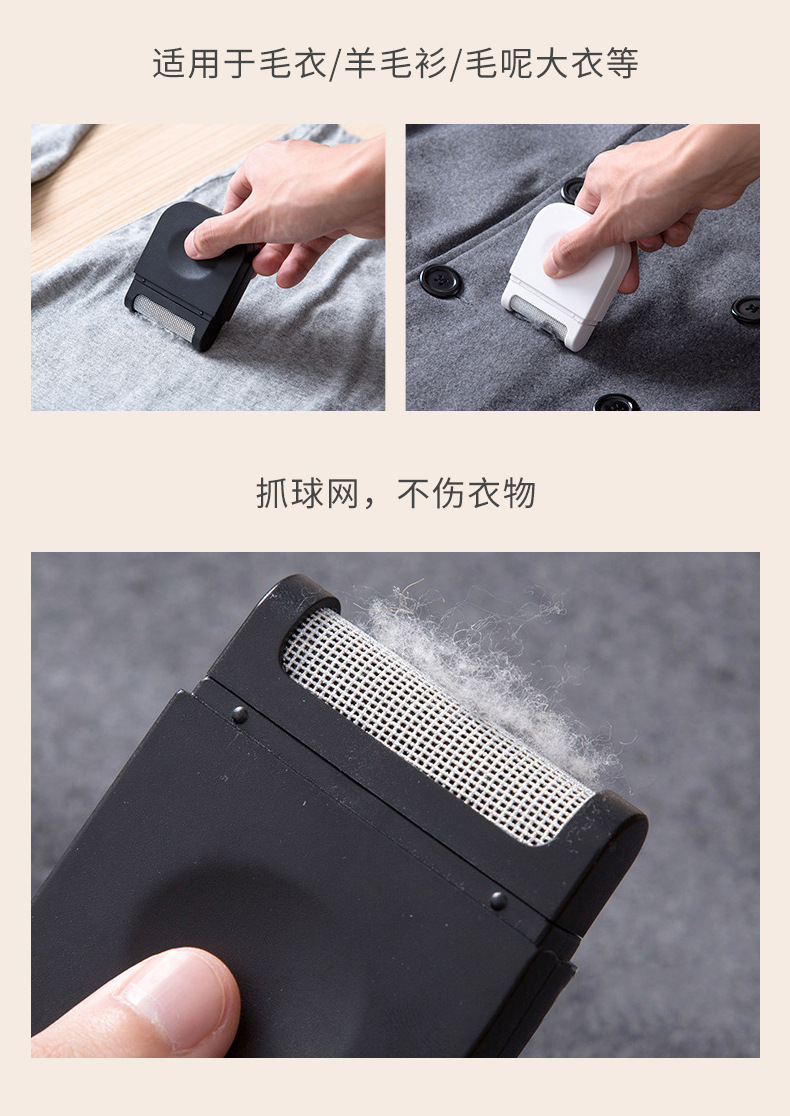 适用于毛衣/羊毛衫/毛呢大衣等

抓球网，不伤衣物