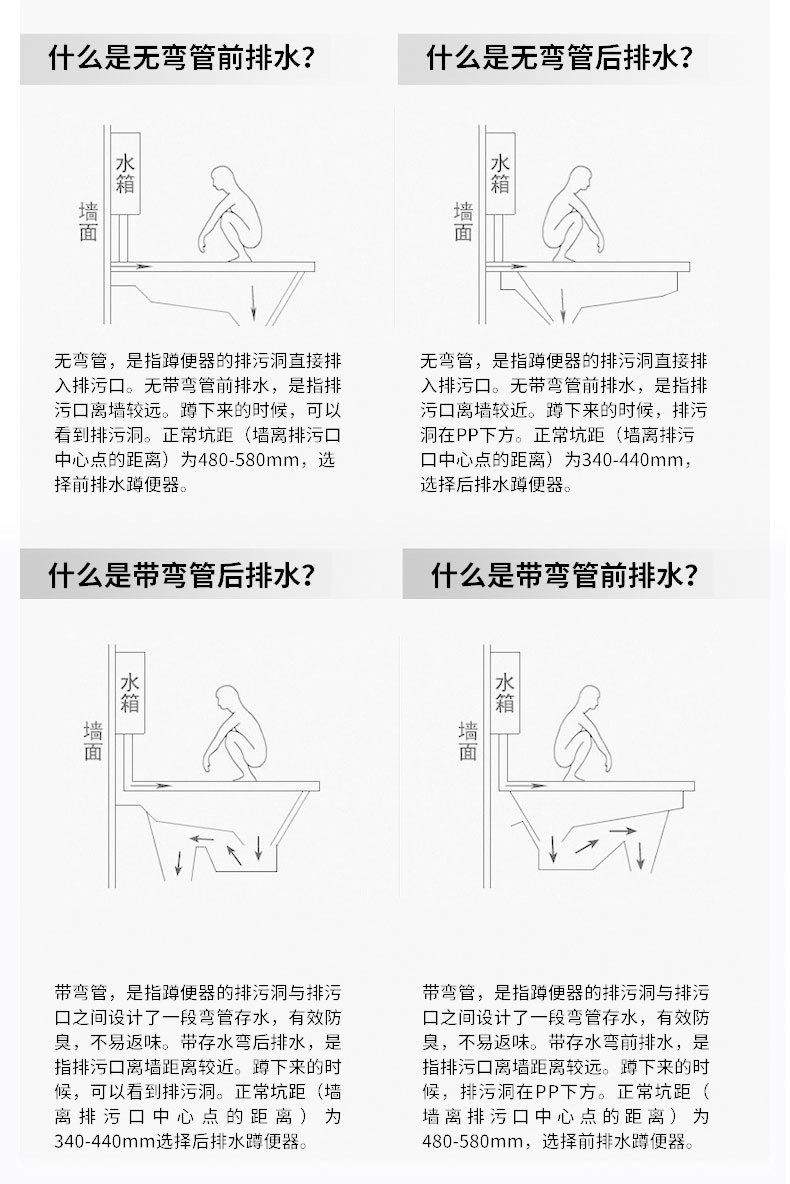 什么是无弯管前排水？

水箱

墙面

无弯管，是指蹲便器的排污洞直接排入排污口。无带弯管前排水，是指排污口离墙较远。蹲下来的时候，可以看到排污洞。正常坑距（墙离排污口中心点的距离）为480-580mm，选择前排水蹲便器。

什么是无弯管后排水？

水箱

墙面

无弯管，是指蹲便器的排污洞直接排入排污口。无带弯管前排水，是指排污口离墙较近。蹲下来的时候，排污洞在PP下方。正常坑距（墙离排污口中心点的距离）为340-440mm，选择后排水蹲便器。

什么是带弯管后排水？

水箱

墙面

带弯管，是指蹲便器的排污洞与排污口之间设计了一段弯管存水，有效防臭，不易返味。带存水弯后排水，是指排污口离墙距离较近。蹲下来的时候，可以看到排污洞。正常坑距（墙离排污口中心点的距离）为340-440mm选择后排水蹲便器。

什么是带弯管前排水？

水箱

墙面

带弯管，是指蹲便器的排污洞与排污口之间设计了一段弯管存水，有效防臭，不易返味。带存水弯前排水，是指排污口离墙距离较远。蹲下来的时候，排污洞在PP下方。正常坑距（墙离排污口中心点的距离）为480-580mm，选择前排水蹲便器。