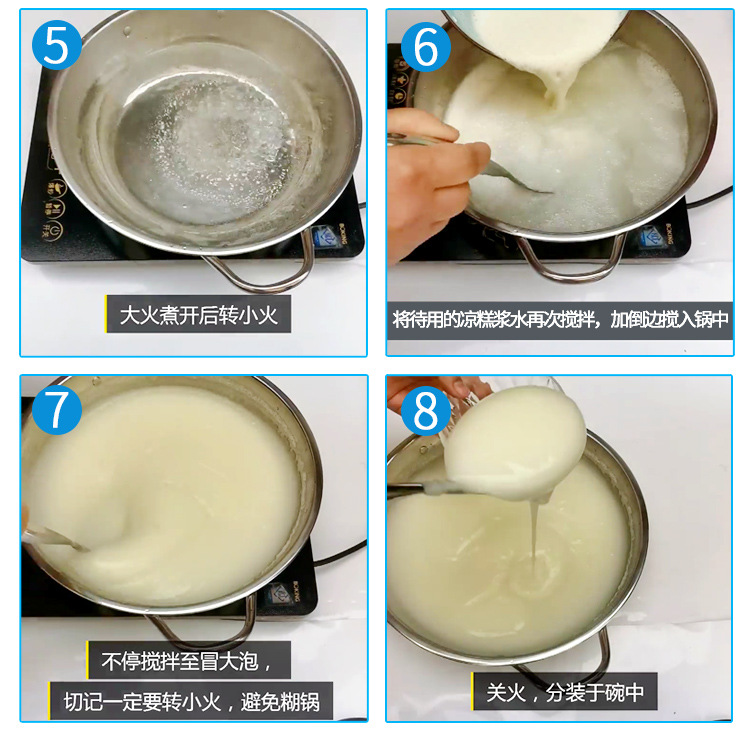 5

大火煮开后转小火

6

将待用的凉糕浆水再次搅拌，加倒边搅入锅中

7

不停搅拌至冒大泡，

切记一定要转小火，避免糊锅

8

关火，分装于碗中