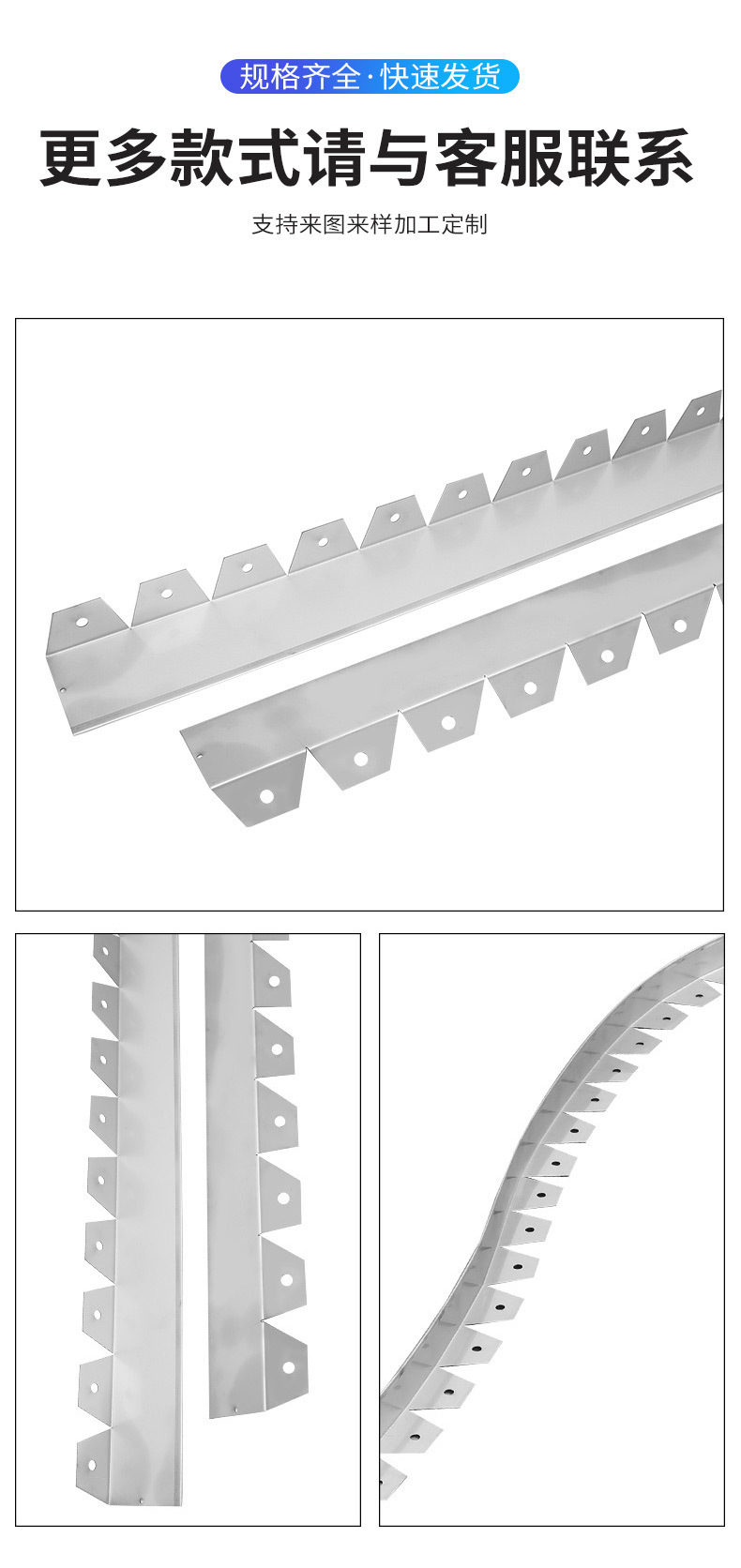 规格齐全·快速发货

更多款式请与客服联系

支持来图来样加工定制