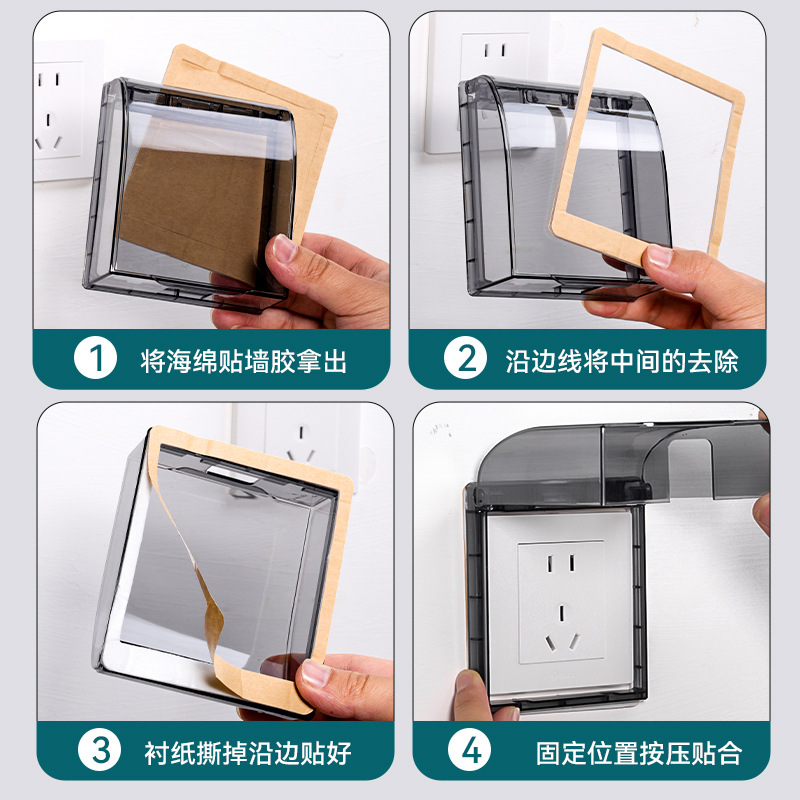 1 将海绵贴墙胶拿出

2 沿边线将中间的去除

3 衬纸撕掉沿边贴好

4 固定位置按压贴合