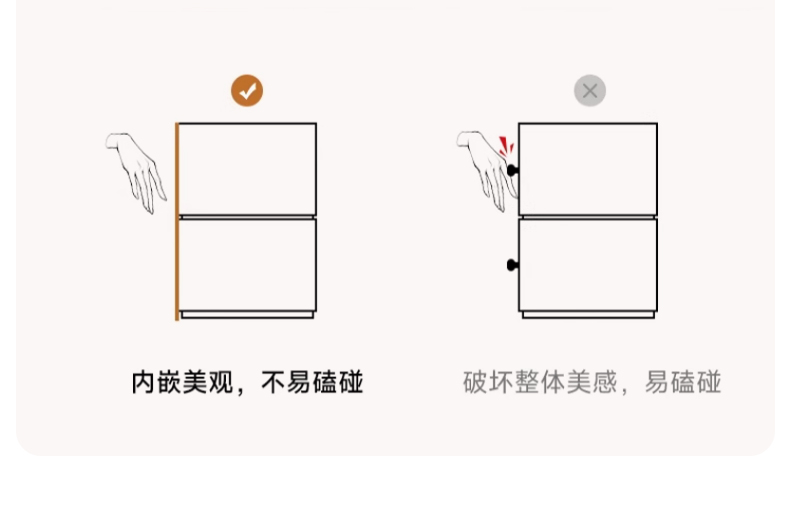 内嵌美观，不易磕碰

破坏整体美感，易磕碰