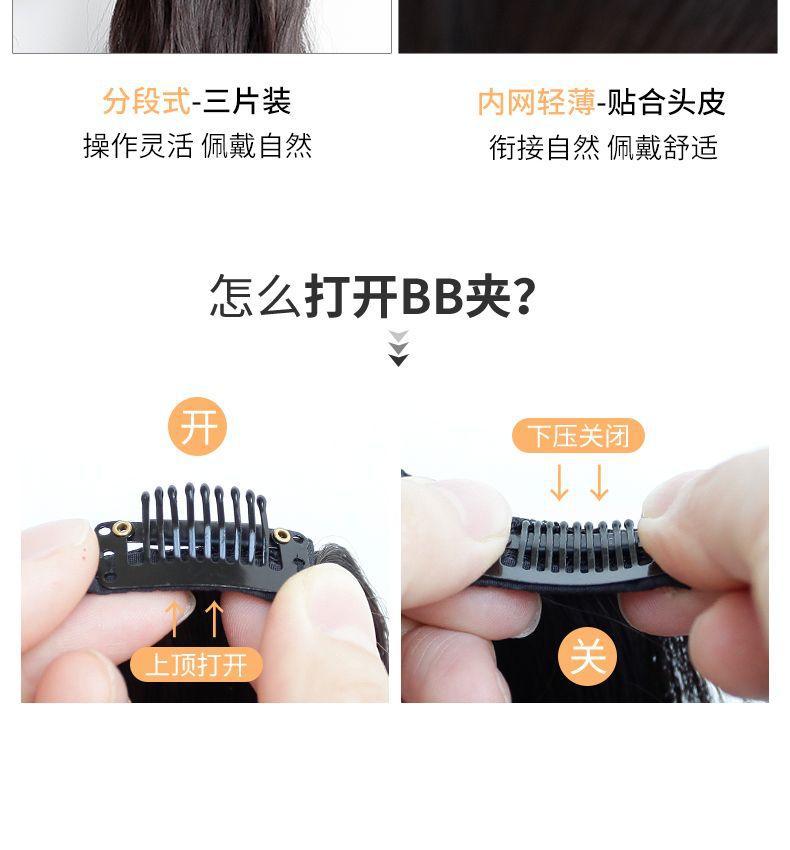 分段式-三片装
操作灵活 佩戴自然

内网轻薄-贴合头皮
衔接自然 佩戴舒适

怎么打开BB夹?

开

上顶打开

下压关闭

关