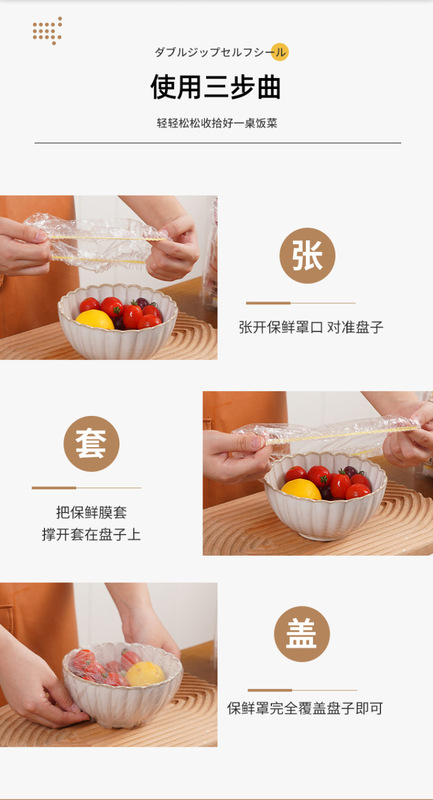 ダブルジップセルフシール

使用三步曲

轻轻松松收拾好一桌饭菜

张

张开保鲜罩口 对准盘子

套

把保鲜膜套
撑开套在盘子上

盖

保鲜罩完全覆盖盘子即可