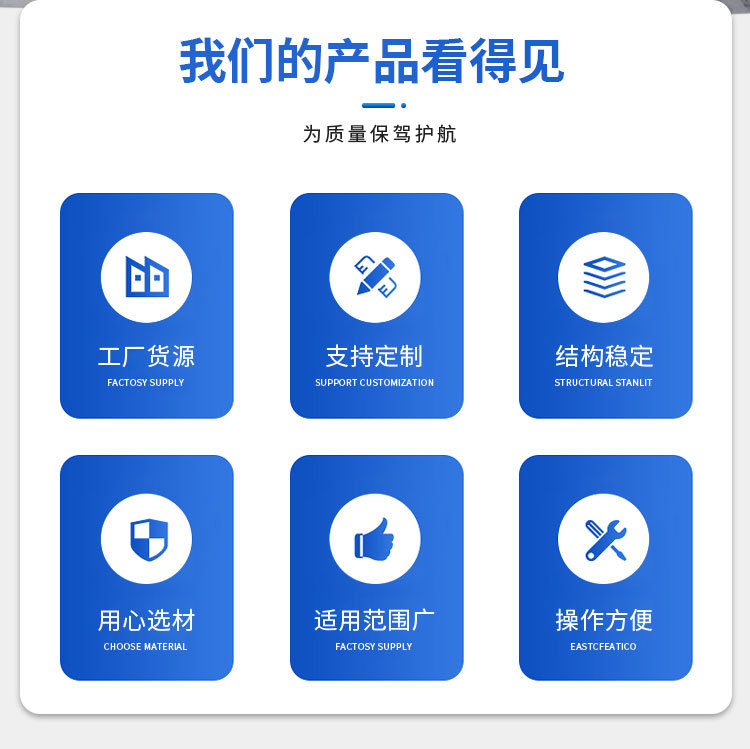 我们的产品看得见

为质量保驾护航

工厂货源
FACTOSY SUPPLY

支持定制
SUPPORT CUSTOMIZATION

结构稳定
STRUCTURAL STANLIT

用心选材
CHOOSE MATERIAL

适用范围广
FACTOSY SUPPLY

操作方便
EASTCFEATICO