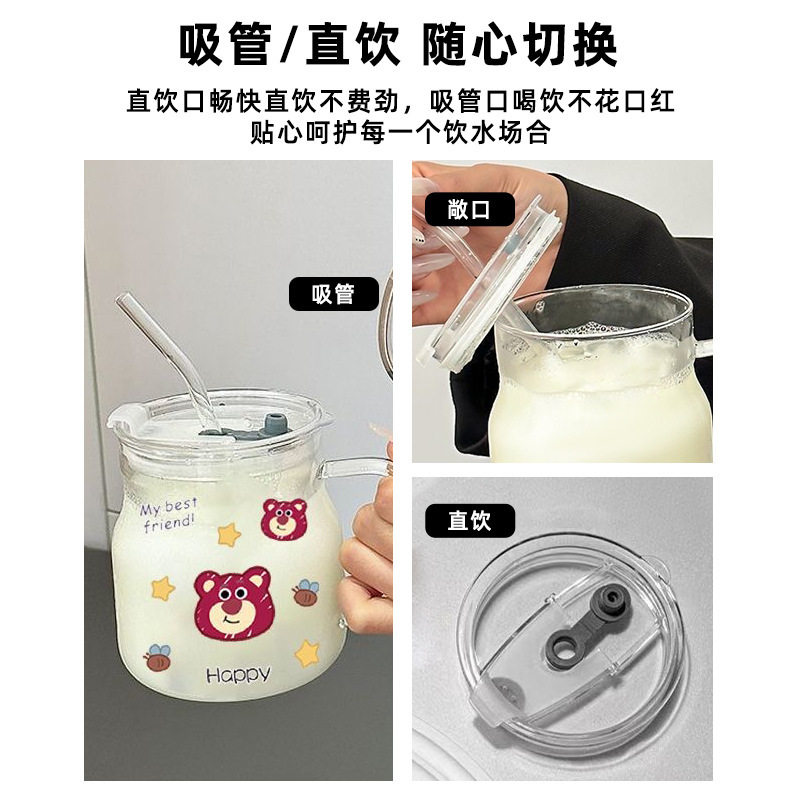 吸管/直饮 随心切换

直饮口畅快直饮不费劲，吸管口喝饮不花口红
贴心呵护每一个饮水场合

吸管

My best friend!

Happy

敞口

直饮