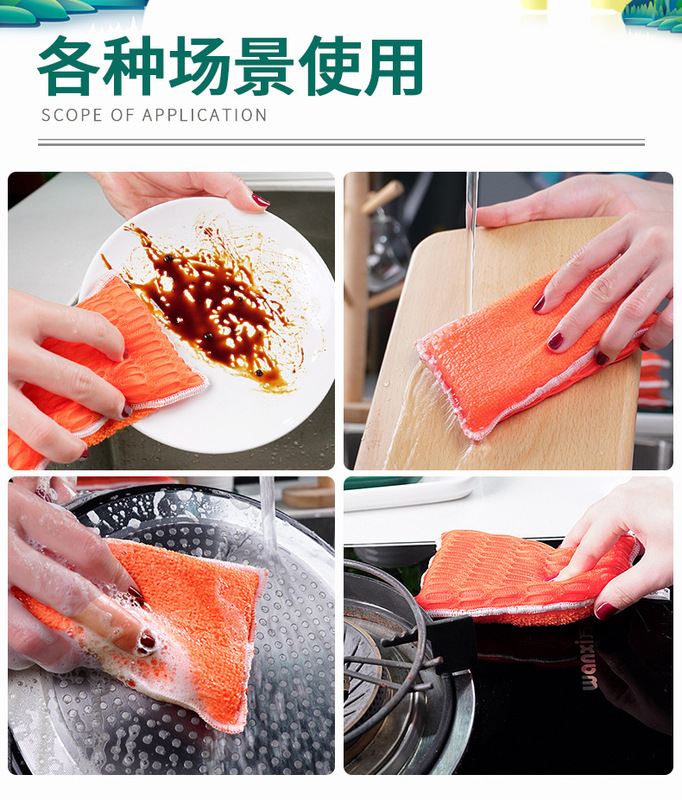 各种场景使用

SCOPE OF APPLICATION

wanxin