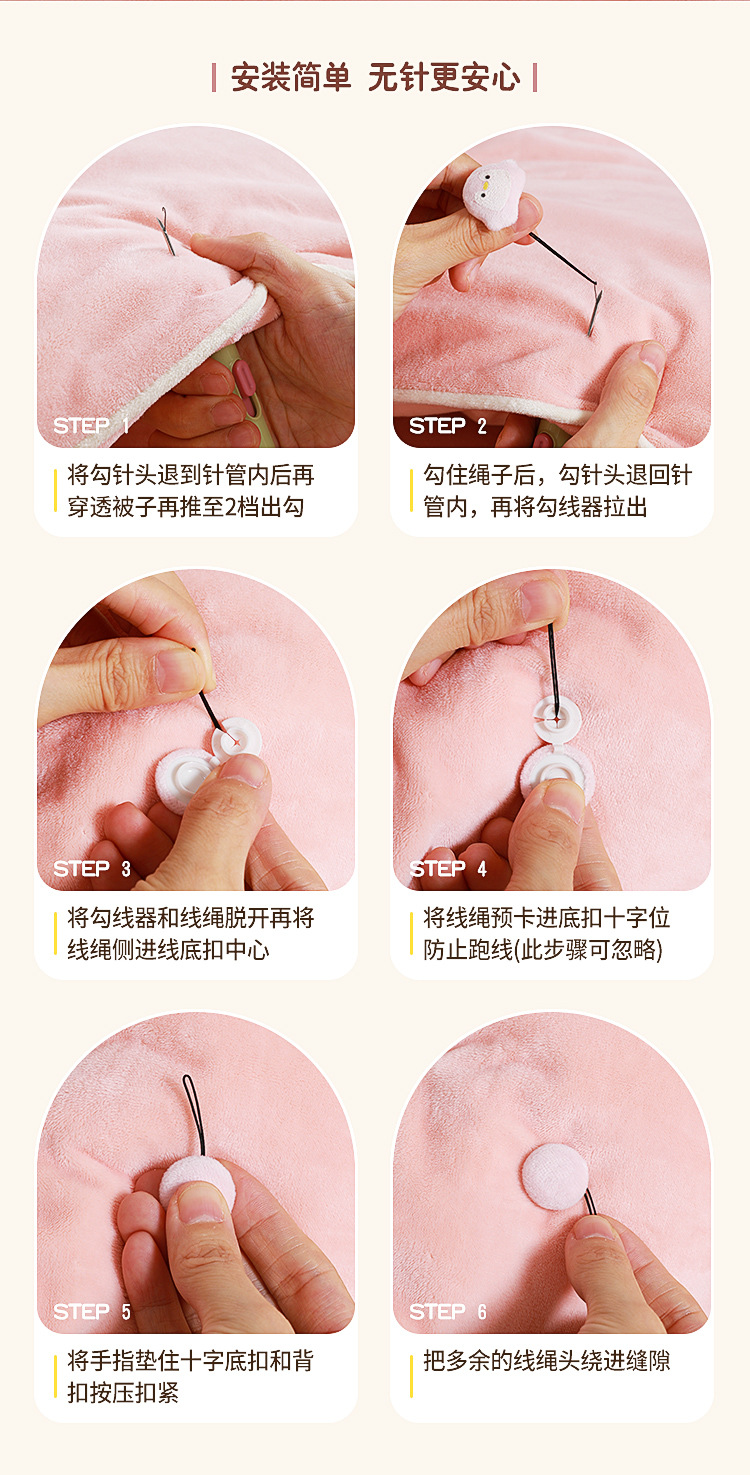 安装简单 无针更安心

STEP 1

将勾针头退到针管内后再穿透被子再推至2档出勾

STEP 2

勾住绳子后，勾针头退回针管内，再将勾线器拉出

STEP 3

将勾线器和线绳脱开再将线绳侧进线底扣中心

STEP 4

将线绳预卡进底扣十字位防止跑线(此步骤可忽略)

STEP 5

将手指垫住十字底扣和背扣按压扣紧

STEP 6

把多余的线绳头绕进缝隙