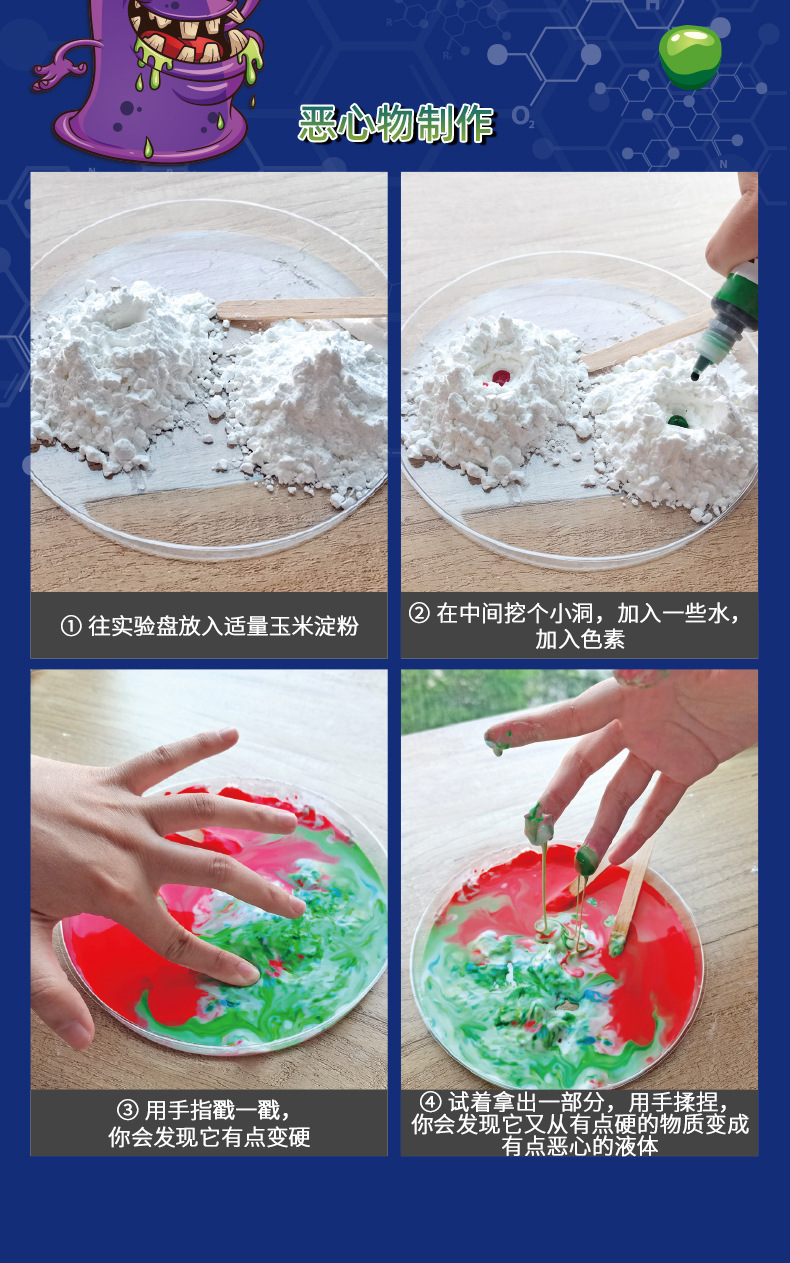 恶心物制作

① 往实验盘放入适量玉米淀粉

② 在中间挖个小洞，加入一些水，加入色素

③ 用手指戳一戳，你会发现它有点变硬

④ 试着拿出一部分，用手揉捏，你会发现它又从有点硬的物质变成有点恶心的液体