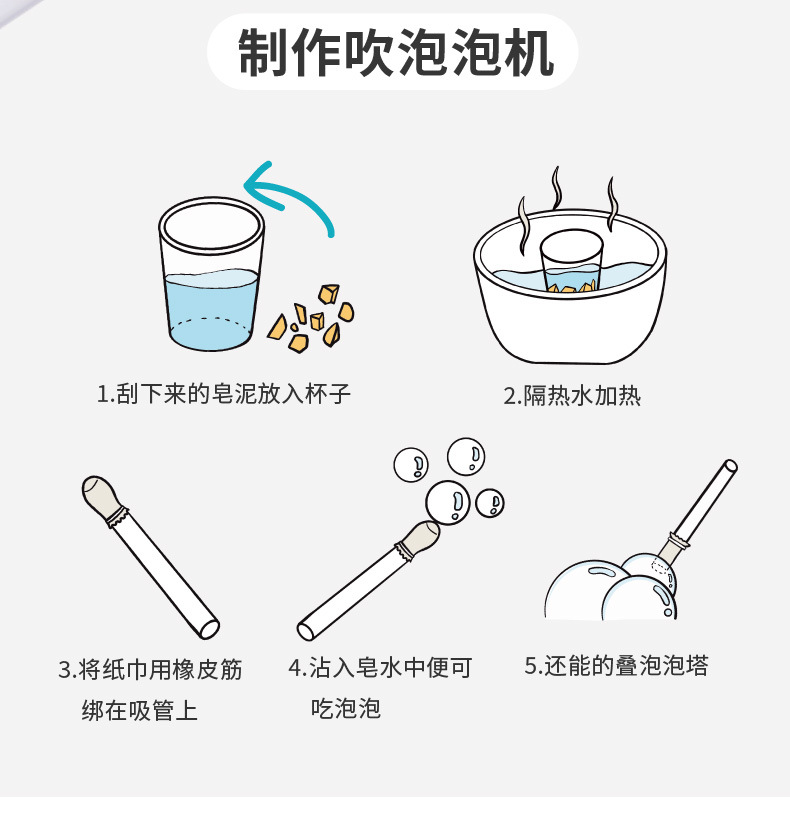 制作吹泡泡机

1.刮下来的皂泥放入杯子

2.隔热水加热

3.将纸巾用橡皮筋绑在吸管上

4.沾入皂水中便可吃泡泡

5.还能的叠泡泡塔