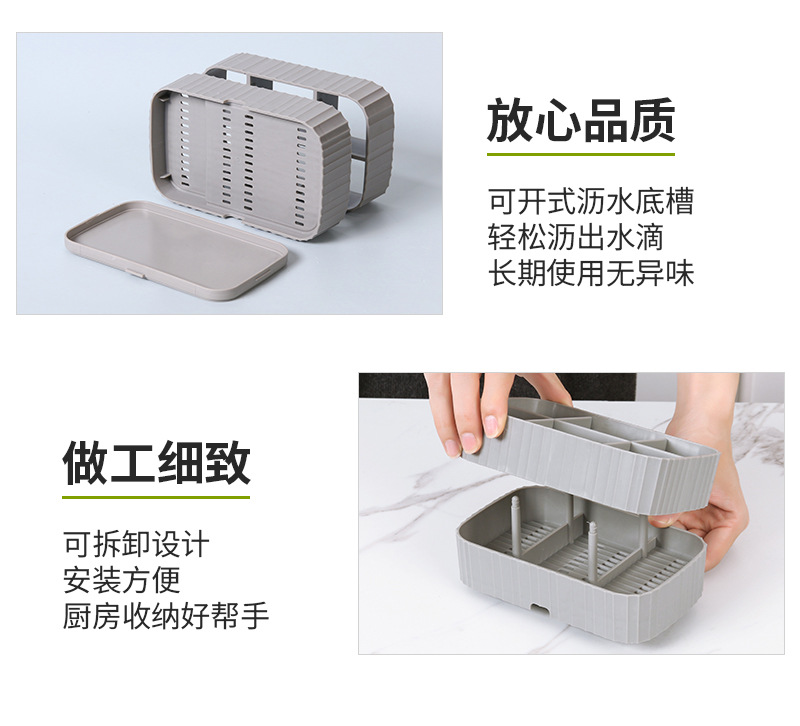 放心品质

可开式沥水底槽
轻松沥出水滴
长期使用无异味

做工细致

可拆卸设计
安装方便
厨房收纳好帮手