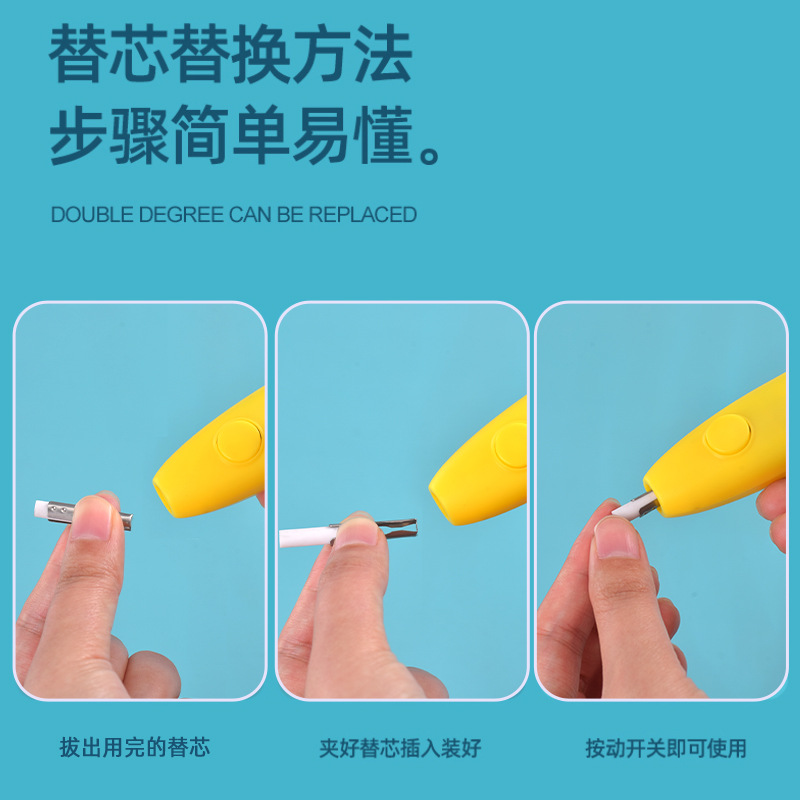 替芯替换方法
步骤简单易懂。

DOUBLE DEGREE CAN BE REPLACED

拔出用完的替芯

夹好替芯插入装好

按动开关即可使用