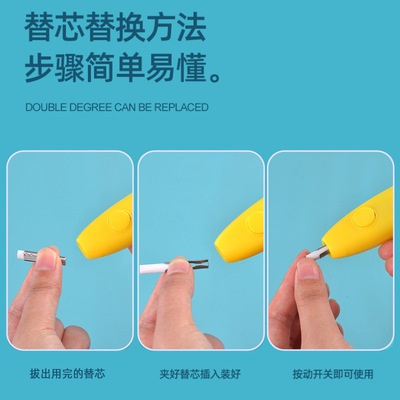 替芯替换方法
步骤简单易懂。

DOUBLE DEGREE CAN BE REPLACED

拔出用完的替芯

夹好替芯插入装好

按动开关即可使用