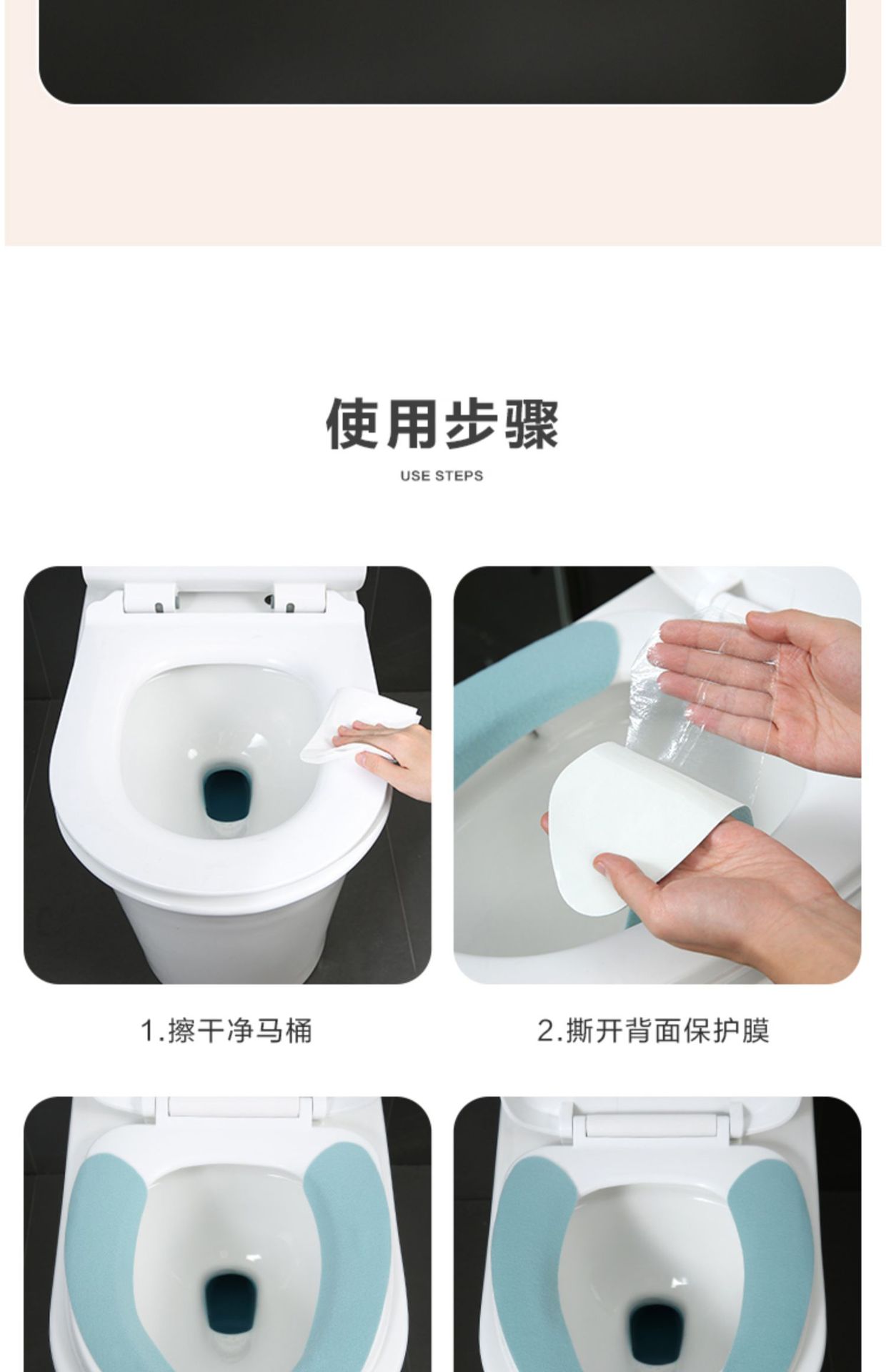 使用步骤

USE STEPS

1.擦干净马桶

2.撕开背面保护膜