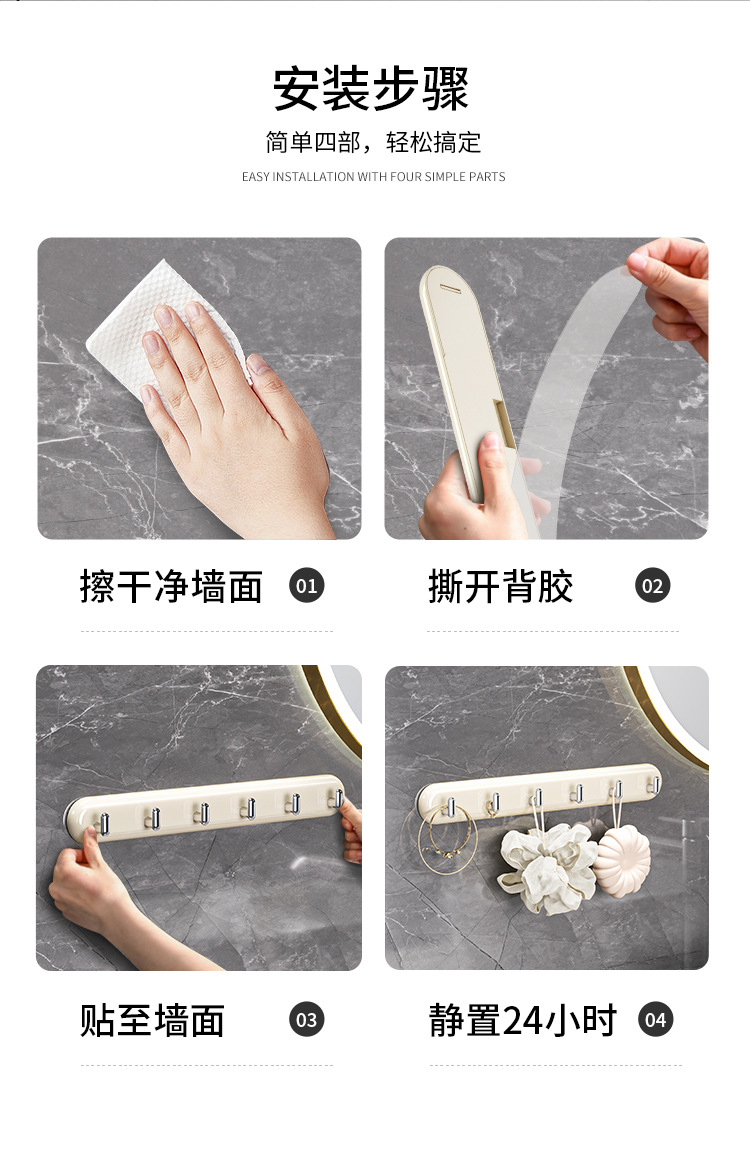 安装步骤

简单四部，轻松搞定

EASY INSTALLATION WITH FOUR SIMPLE PARTS

擦干净墙面 01

撕开背胶 02

贴至墙面 03

静置24小时 04