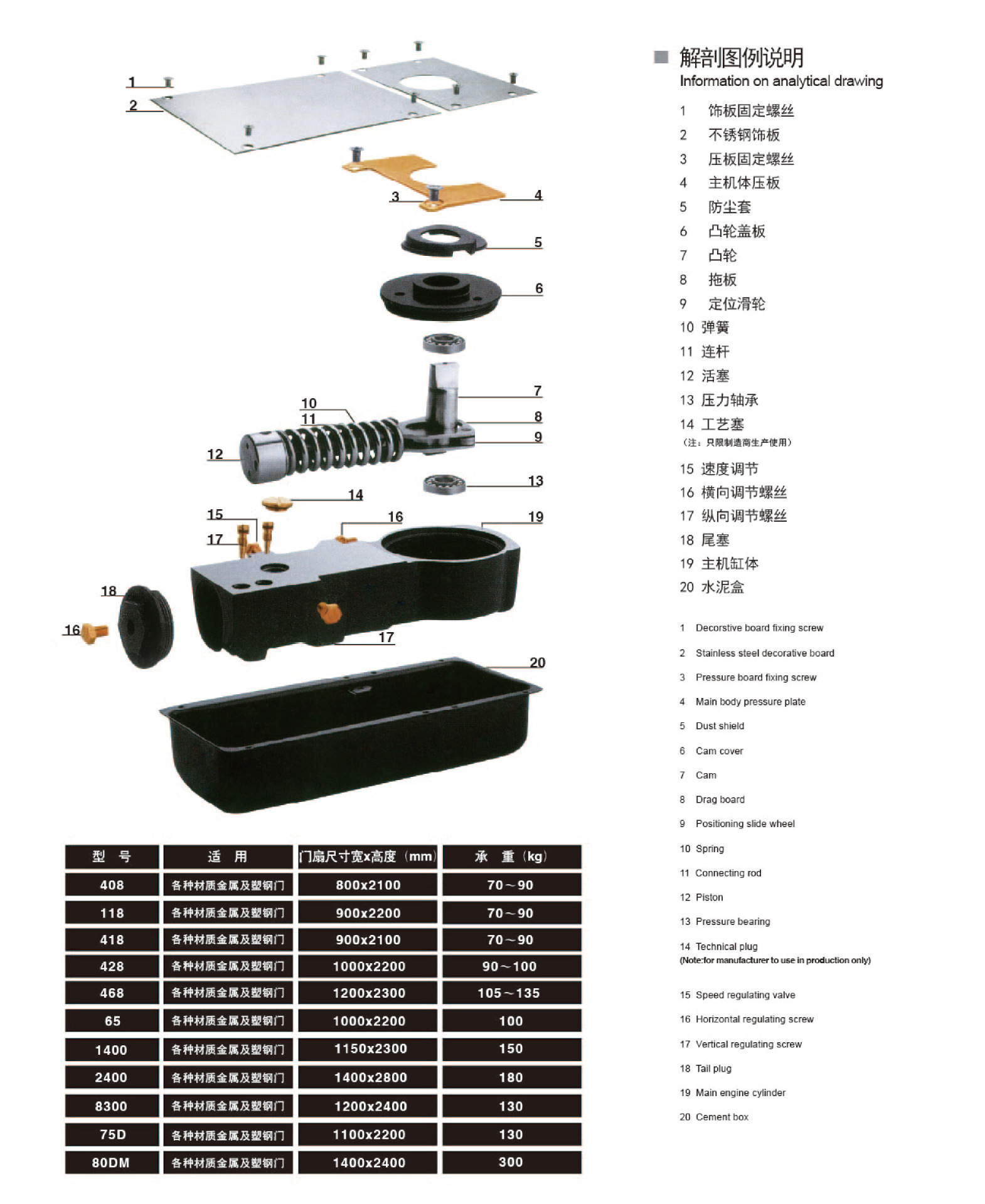 1
2
3
4
5
6
7
10
11
8
9
12
13
14
15
16
19
17
18
16
17
20

| 型 号 | 适 用 | 门扇尺寸宽x高度（mm） | 承 重（kg） |
|---|---|---|---|
| 408 | 各种材质金属及塑钢门 | 800x2100 | 70～90 |
| 118 | 各种材质金属及塑钢门 | 900x2200 | 70～90 |
| 418 | 各种材质金属及塑钢门 | 900x2100 | 70～90 |
| 428 | 各种材质金属及塑钢门 | 1000x2200 | 90～100 |
| 468 | 各种材质金属及塑钢门 | 1200x2300 | 105～135 |
| 65 | 各种材质金属及塑钢门 | 1000x2200 | 100 |
| 1400 | 各种材质金属及塑钢门 | 1150x2300 | 150 |
| 2400 | 各种材质金属及塑钢门 | 1400x2800 | 180 |
| 8300 | 各种材质金属及塑钢门 | 1200x2400 | 130 |
| 75D | 各种材质金属及塑钢门 | 1100x2200 | 130 |
| 80DM | 各种材质金属及塑钢门 | 1400x2400 | 300 |

解剖图例说明
Information on analytical drawing

1 饰板固定螺丝
2 不锈钢饰板
3 压板固定螺丝
4 主机体压板
5 防尘套
6 凸轮盖板
7 凸轮
8 拖板
9 定位滑轮
10 弹簧
11 连杆
12 活塞
13 压力轴承
14 工艺塞
（注：只限制造商生产使用）
15 速度调节
16 横向调节螺丝
17 纵向调节螺丝
18 尾塞
19 主机缸体
20 水泥盒

1 Decorstive board fixing screw
2 Stainless steel decorative board
3 Pressure board fixing screw
4 Main body pressure plate
5 Dust shield
6 Cam cover
7 Cam
8 Drag board
9 Positioning slide wheel
10 Spring
11 Connecting rod
12 Piston
13 Pressure bearing
14 Technical plug
(Note:for manufacturer to use in production only)
15 Speed regulating valve
16 Horizontal regulating screw
17 Vertical regulating screw
18 Tail plug
19 Main engine cylinder
20 Cement box