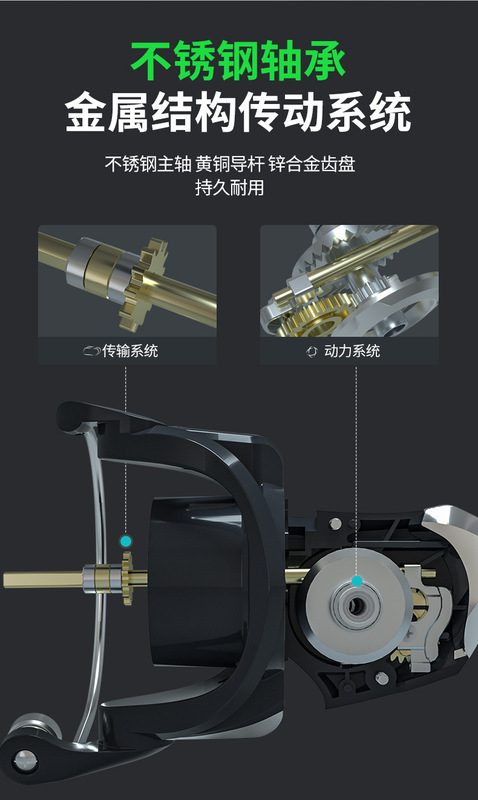 不锈钢轴承
金属结构传动系统

不锈钢主轴 黄铜导杆 锌合金齿盘
持久耐用

传输系统

动力系统