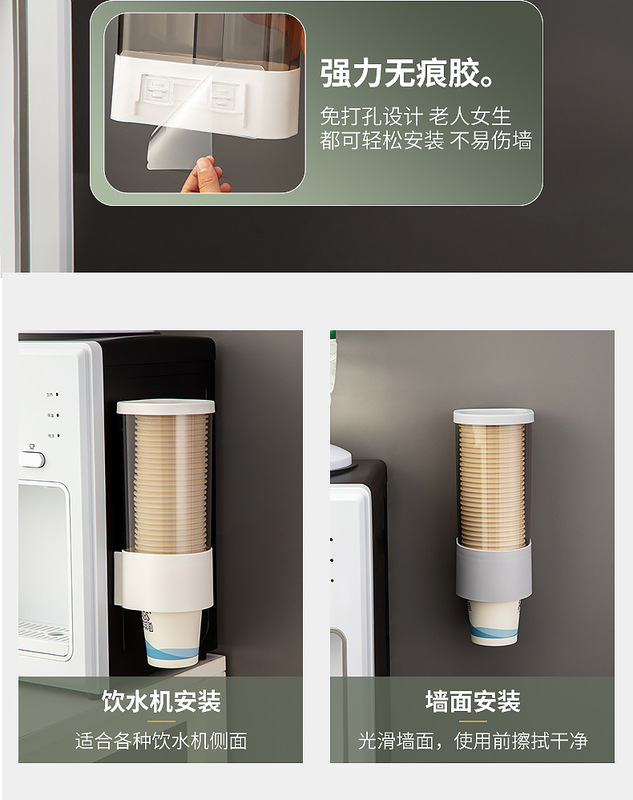 强力无痕胶。

免打孔设计 老人女生
都可轻松安装 不易伤墙

饮水机安装

适合各种饮水机侧面

墙面安装

光滑墙面，使用前擦拭干净