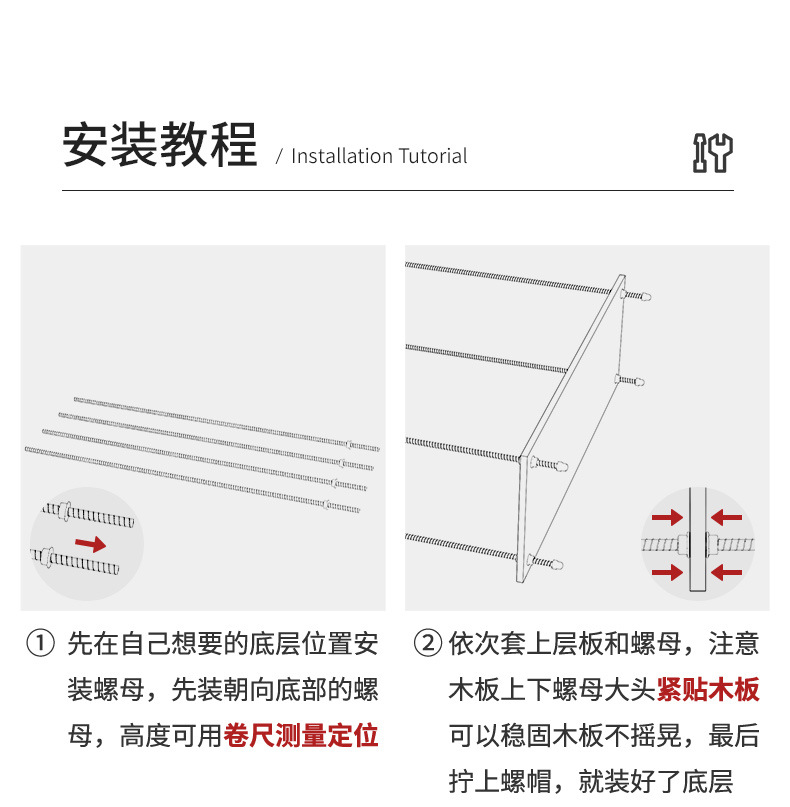 安装教程 / Installation Tutorial

① 先在自己想要的底层位置安装螺母，先装朝向底部的螺母，高度可用卷尺测量定位

② 依次套上层板和螺母，注意木板上下螺母大头紧贴木板可以稳固木板不摇晃，最后拧上螺帽，就装好了底层