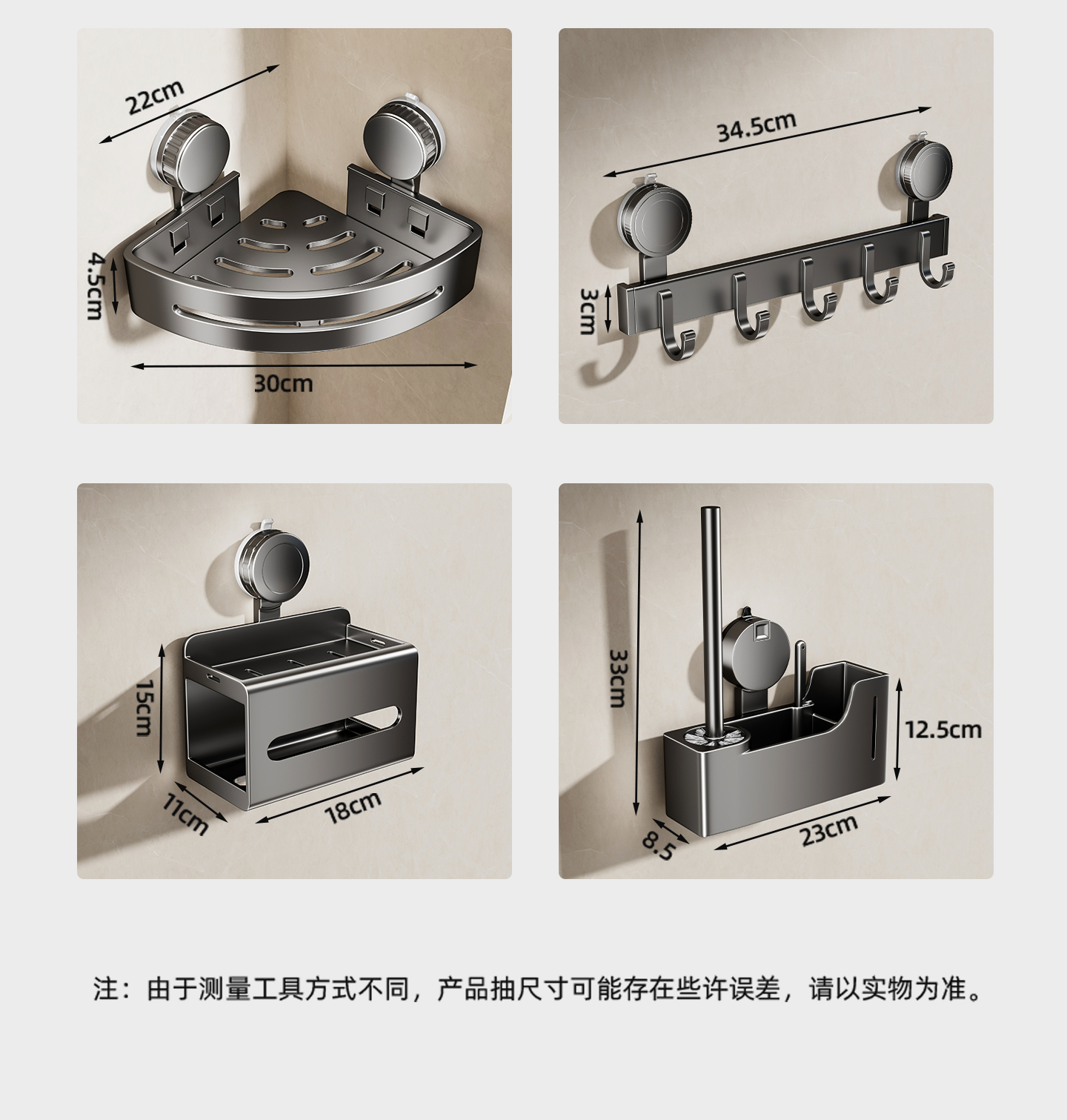 22cm
4.5cm
30cm

34.5cm
3cm

15cm
11cm
18cm

33cm
12.5cm
8.5
23cm

注：由于测量工具方式不同，产品抽尺寸可能存在些许误差，请以实物为准。