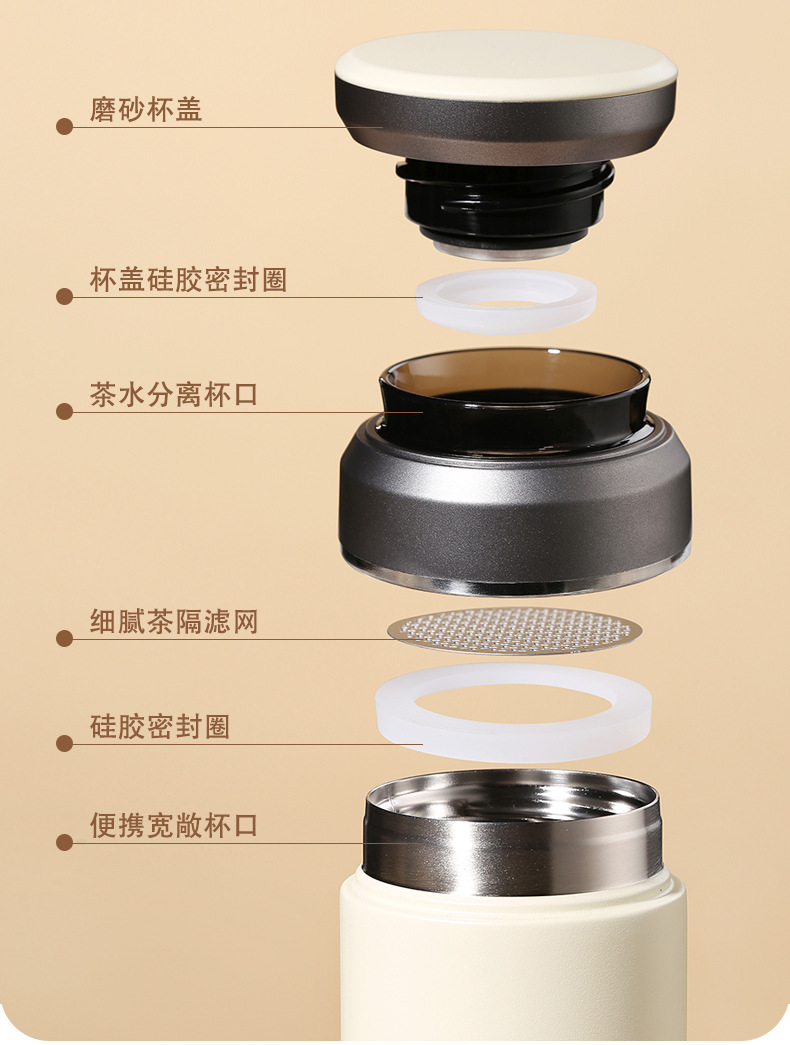 磨砂杯盖

杯盖硅胶密封圈

茶水分离杯口

细腻茶隔滤网

硅胶密封圈

便携宽敞杯口