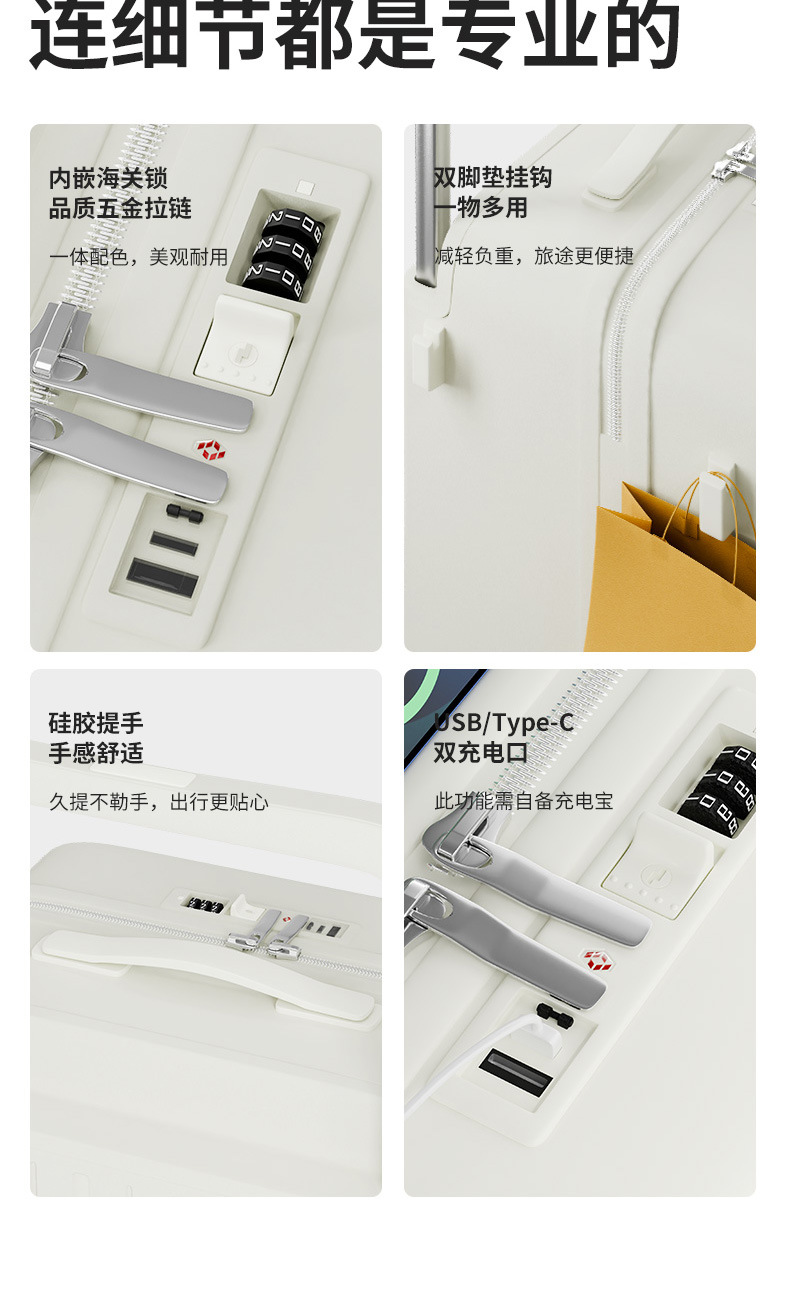 连细节都是专业的

内嵌海关锁
品质五金拉链

一体配色，美观耐用

双脚垫挂钩
一物多用

减轻负重，旅途更便捷

硅胶提手
手感舒适

久提不勒手，出行更贴心

USB/Type-C
双充电口

此功能需自备充电宝