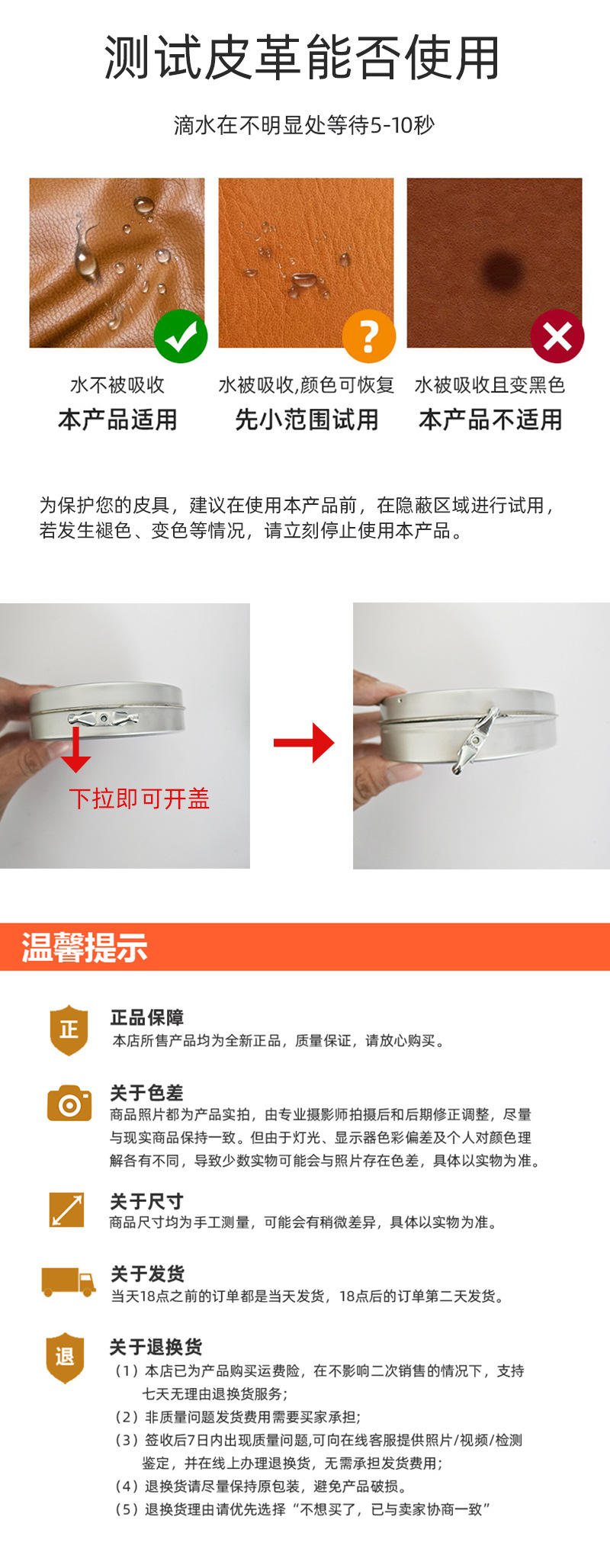 测试皮革能否使用

滴水在不明显处等待5-10秒

水不被吸收
本产品适用

水被吸收,颜色可恢复
先小范围试用

水被吸收且变黑色
本产品不适用

为保护您的皮具，建议在使用本产品前，在隐蔽区域进行试用，若发生褪色、变色等情况，请立刻停止使用本产品。

下拉即可开盖

温馨提示

正

正品保障
本店所售产品均为全新正品，质量保证，请放心购买。

关于色差
商品照片都为产品实拍，由专业摄影师拍摄后和后期修正调整，尽量与现实商品保持一致。但由于灯光、显示器色彩偏差及个人对颜色理解各有不同，导致少数实物可能会与照片存在色差，具体以实物为准。

关于尺寸
商品尺寸均为手工测量，可能会有稍微差异，具体以实物为准。

关于发货
当天18点之前的订单都是当天发货，18点后的订单第二天发货。

退

关于退换货
（1）本店已为产品购买运费险，在不影响二次销售的情况下，支持七天无理由退换货服务；
（2）非质量问题发货费用需要买家承担；
（3）签收后7日内出现质量问题,可向在线客服提供照片/视频/检测鉴定，并在线上办理退换货，无需承担发货费用；
（4）退换货请尽量保持原包装，避免产品破损。
（5）退换货理由请优先选择“不想买了，已与卖家协商一致”