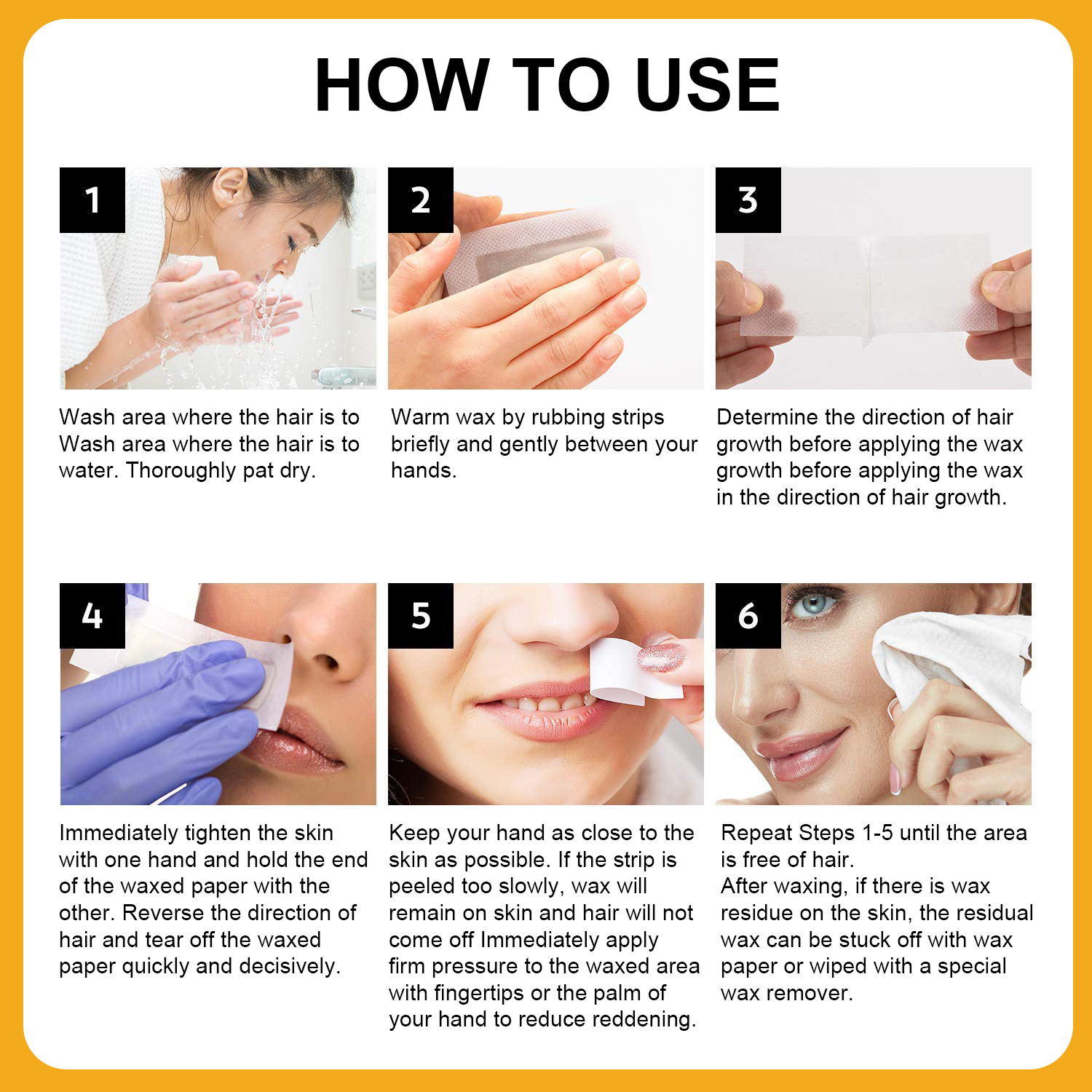 HOW TO USE

1

Wash area where the hair is to Wash area where the hair is to water. Thoroughly pat dry.

2

Warm wax by rubbing strips briefly and gently between your hands.

3

Determine the direction of hair growth before applying the wax growth before applying the wax in the direction of hair growth.

4

Immediately tighten the skin with one hand and hold the end of the waxed paper with the other. Reverse the direction of hair and tear off the waxed paper quickly and decisively.

5

Keep your hand as close to the skin as possible. If the strip is peeled too slowly, wax will remain on skin and hair will not come off Immediately apply firm pressure to the waxed area with fingertips or the palm of your hand to reduce reddening.

6

Repeat Steps 1-5 until the area is free of hair.
After waxing, if there is wax residue on the skin, the residual wax can be stuck off with wax paper or wiped with a special wax remover.