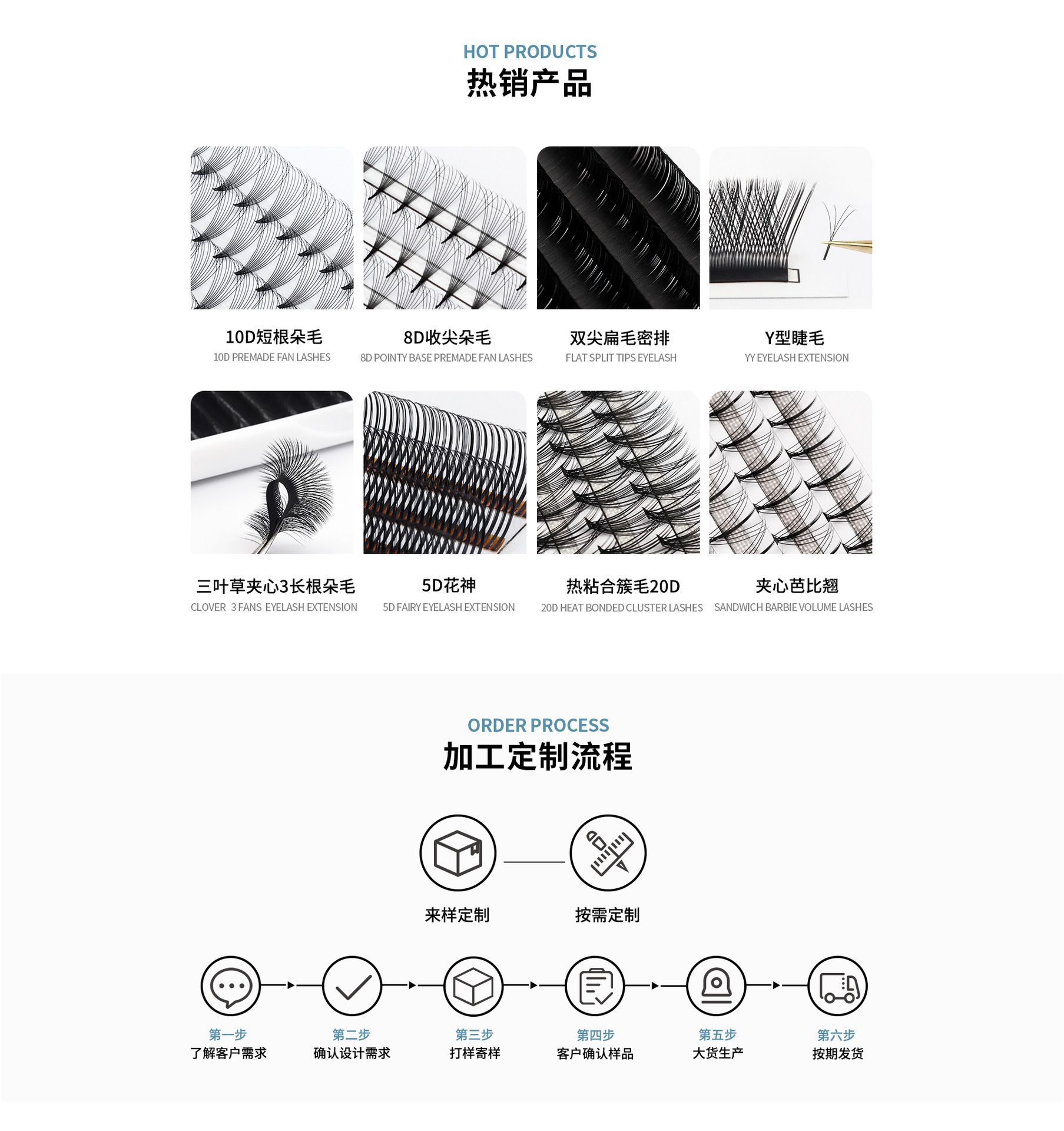 HOT PRODUCTS
热销产品

10D短根朵毛
10D PREMADE FAN LASHES

8D收尖朵毛
8D POINTY BASE PREMADE FAN LASHES

双尖扁毛密排
FLAT SPLIT TIPS EYELASH

Y型睫毛
YY EYELASH EXTENSION

三叶草夹心3长根朵毛
CLOVER 3 FANS EYELASH EXTENSION

5D花神
5D FAIRY EYELASH EXTENSION

热粘合簇毛20D
20D HEAT BONDED CLUSTER LASHES

夹心芭比翘
SANDWICH BARBIE VOLUME LASHES

ORDER PROCESS
加工定制流程

来样定制

按需定制

第一步
了解客户需求

第二步
确认设计需求

第三步
打样寄样

第四步
客户确认样品

第五步
大货生产

第六步
按期发货